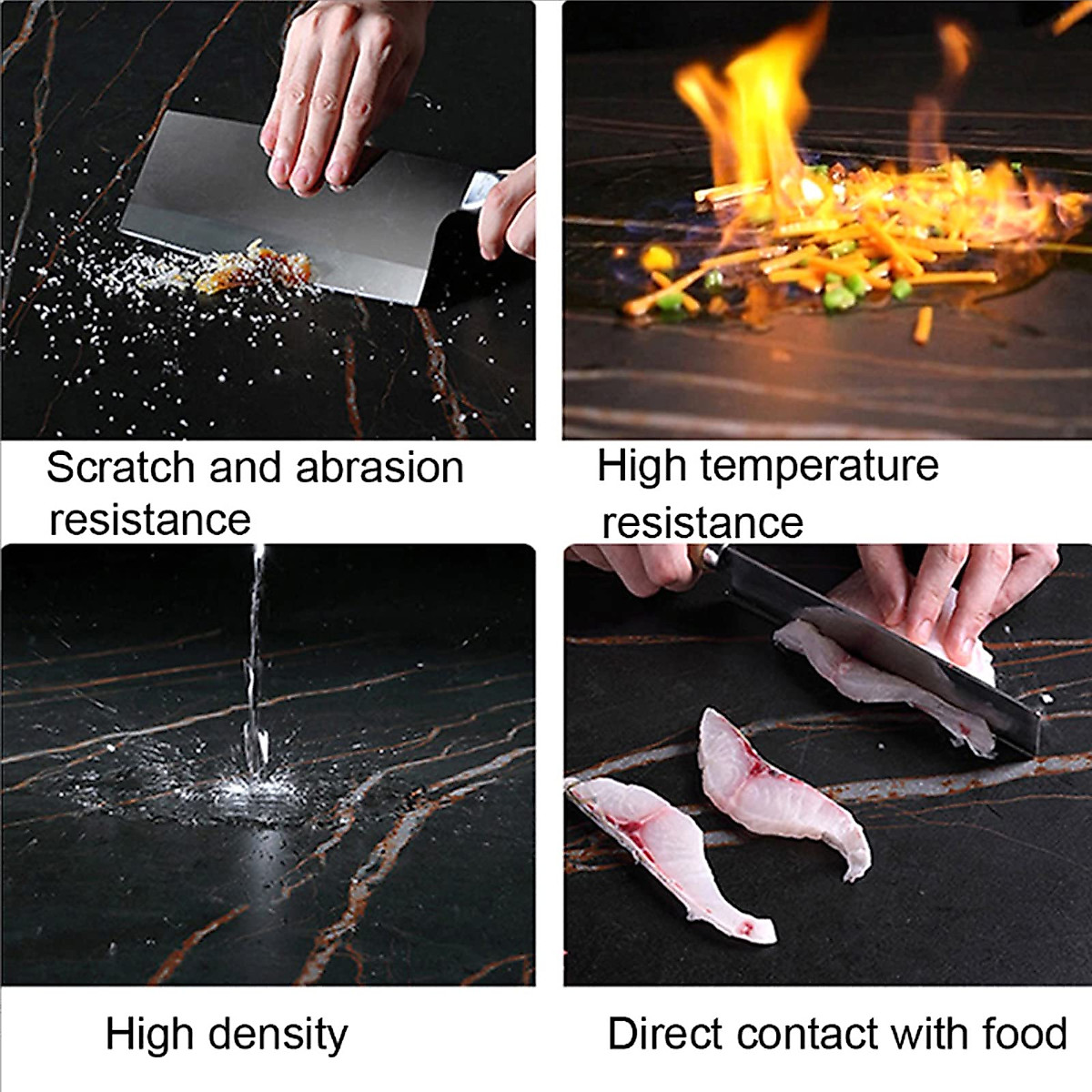 Scratch and abrasion resistance

High temperature resistance

High density

Direct contact with food