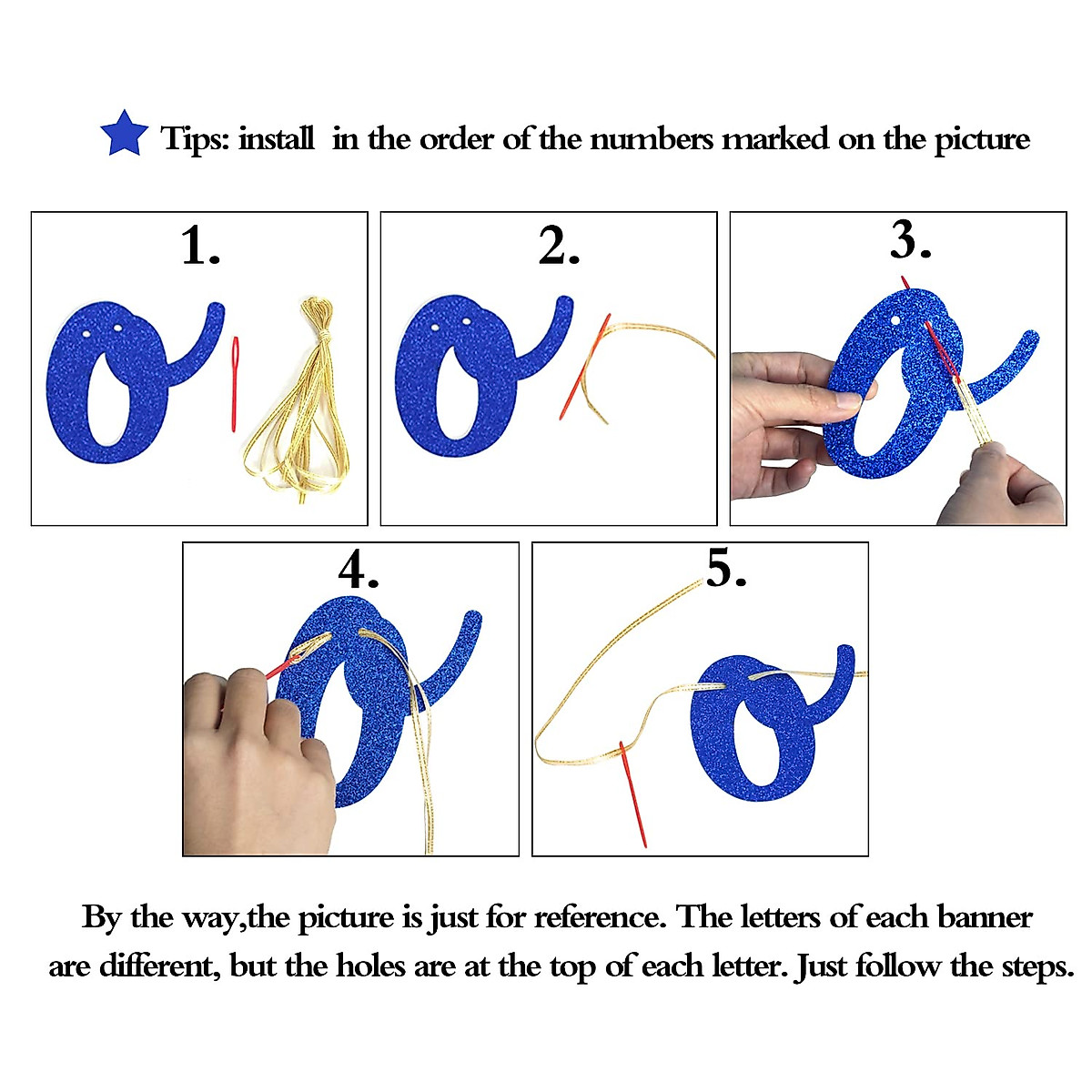 Tips: install in the order of the numbers marked on the picture

1.

2.

3.

4.

5.

By the way,the picture is just for reference. The letters of each banner are different, but the holes are at the top of each letter. Just follow the steps.