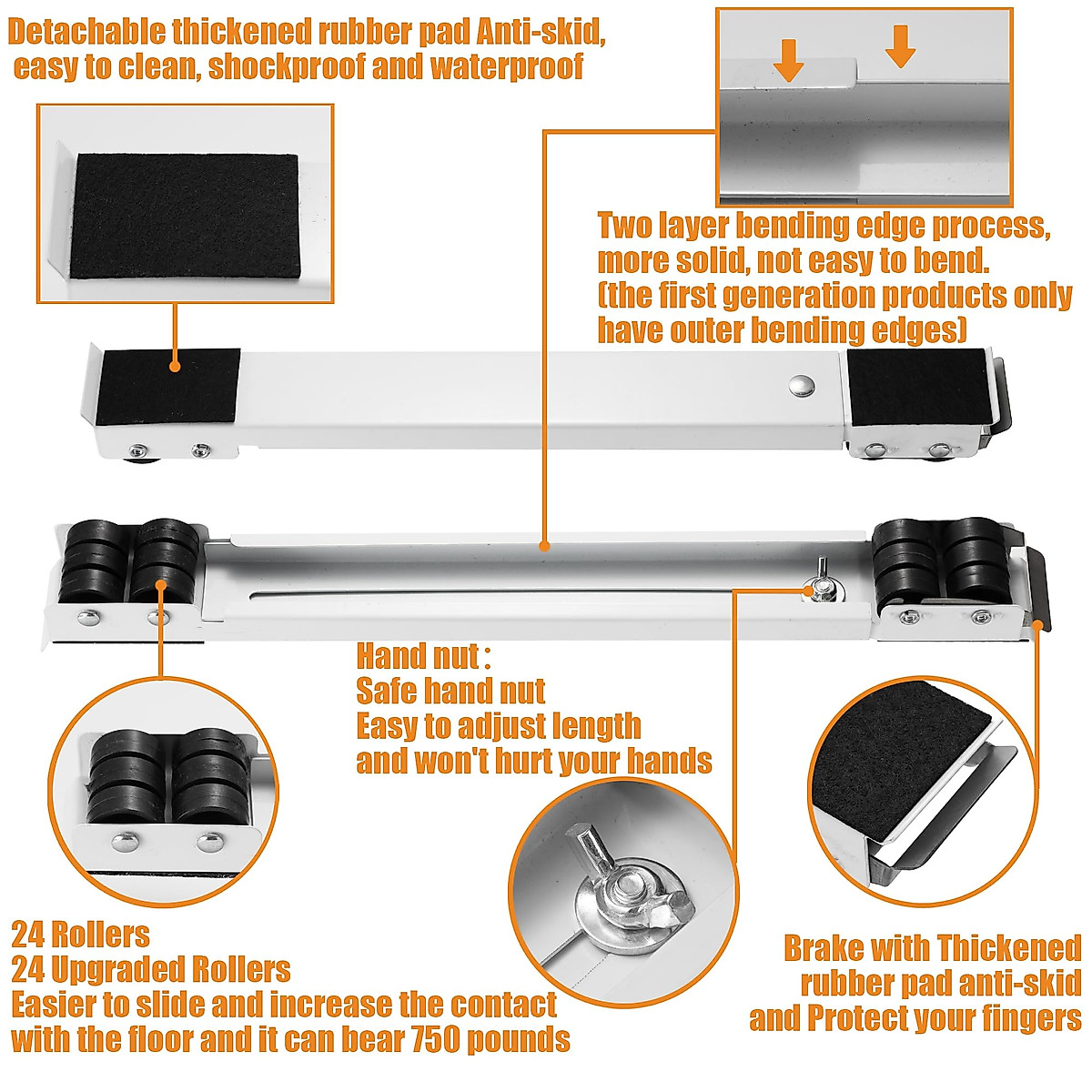 Detachable thickened rubber pad Anti-skid, easy to clean, shockproof and waterproof

Two layer bending edge process, more solid, not easy to bend. (the first generation products only have outer bending edges)

Hand nut :
Safe hand nut
Easy to adjust length and won't hurt your hands

24 Rollers
24 Upgraded Rollers
Easier to slide and increase the contact with the floor and it can bear 750 pounds

Brake with Thickened rubber pad anti-skid and Protect your fingers