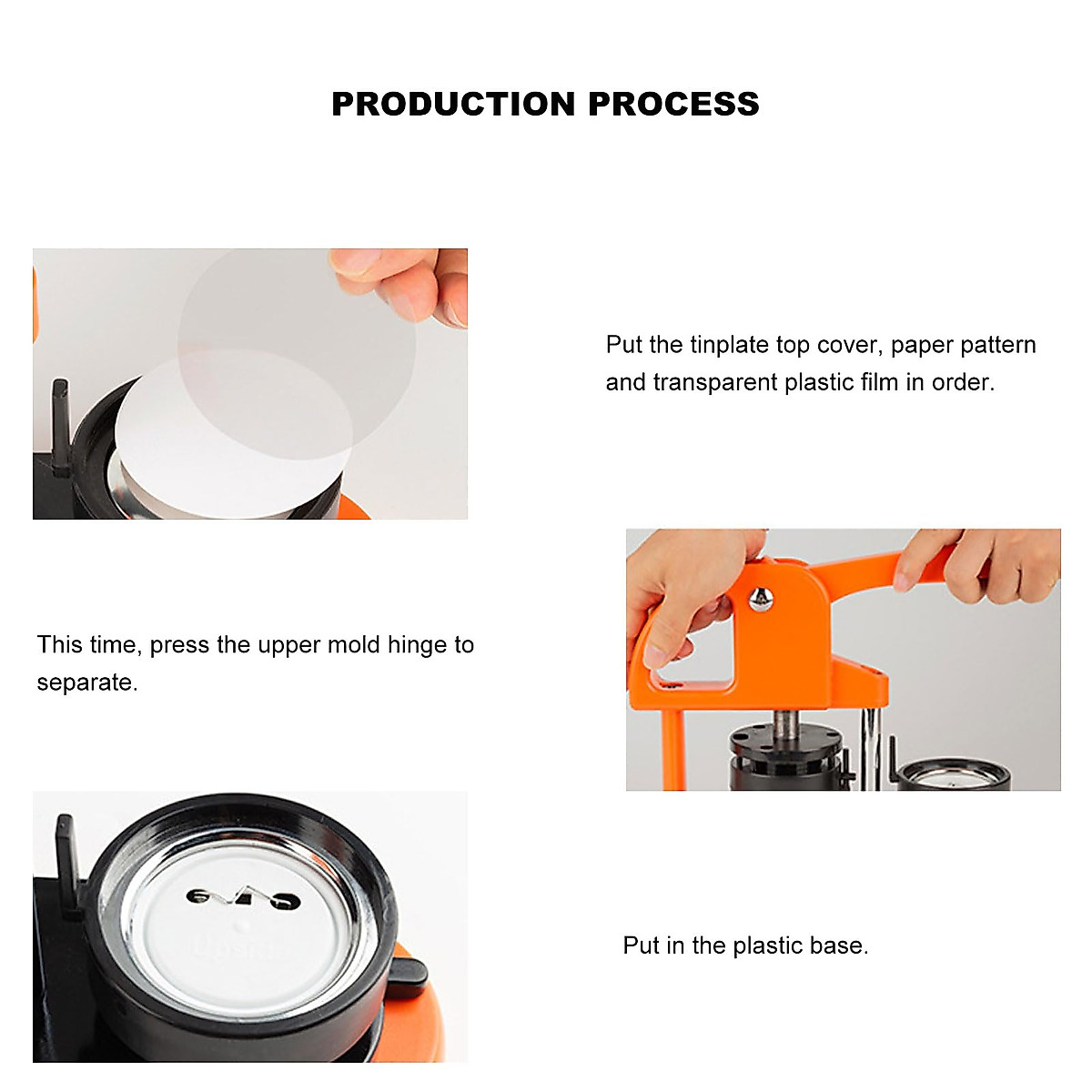 PRODUCTION PROCESS

Put the tinplate top cover, paper pattern and transparent plastic film in order.

This time, press the upper mold hinge to separate.

Put in the plastic base.