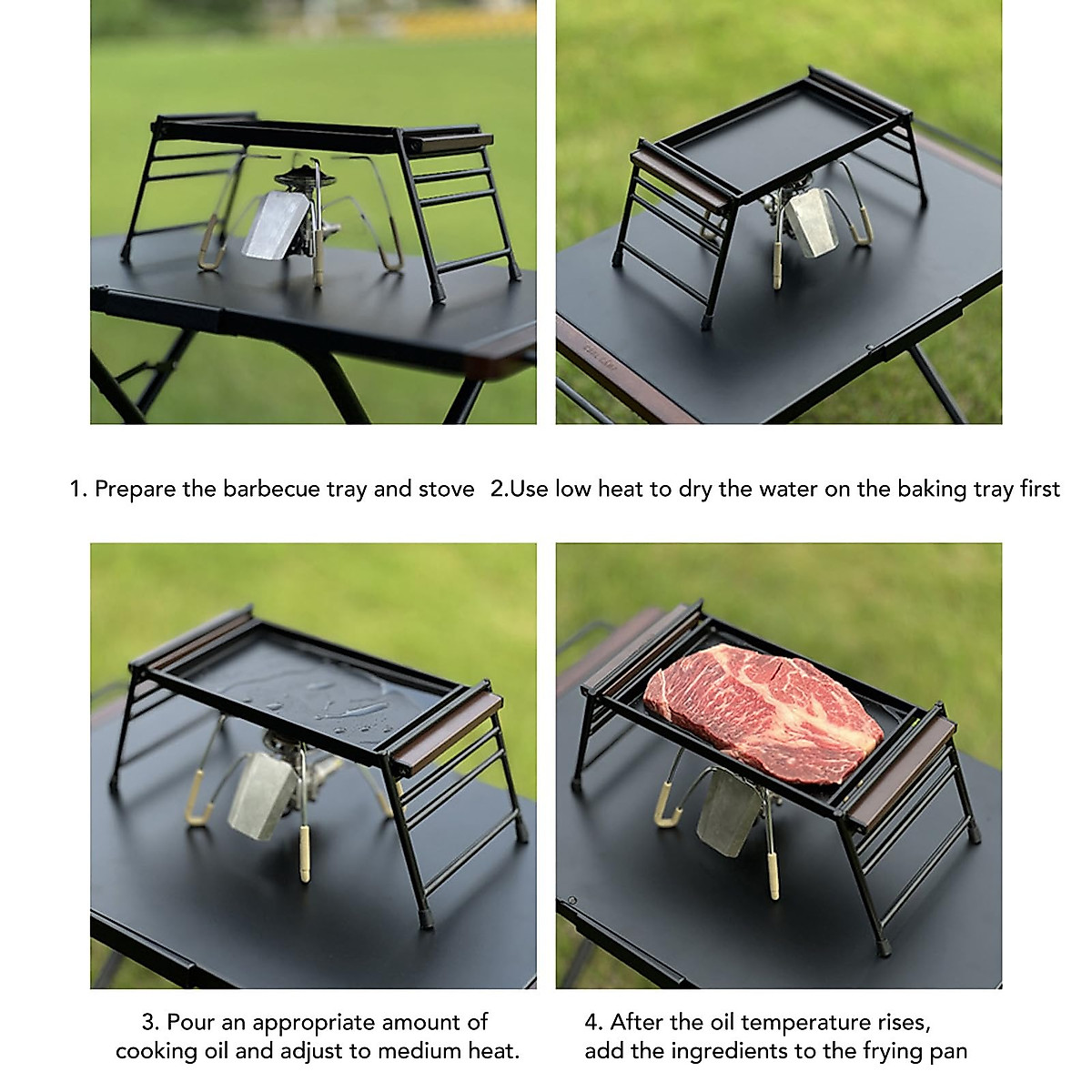 1. Prepare the barbecue tray and stove

2.Use low heat to dry the water on the baking tray first

3. Pour an appropriate amount of cooking oil and adjust to medium heat.

4. After the oil temperature rises, add the ingredients to the frying pan