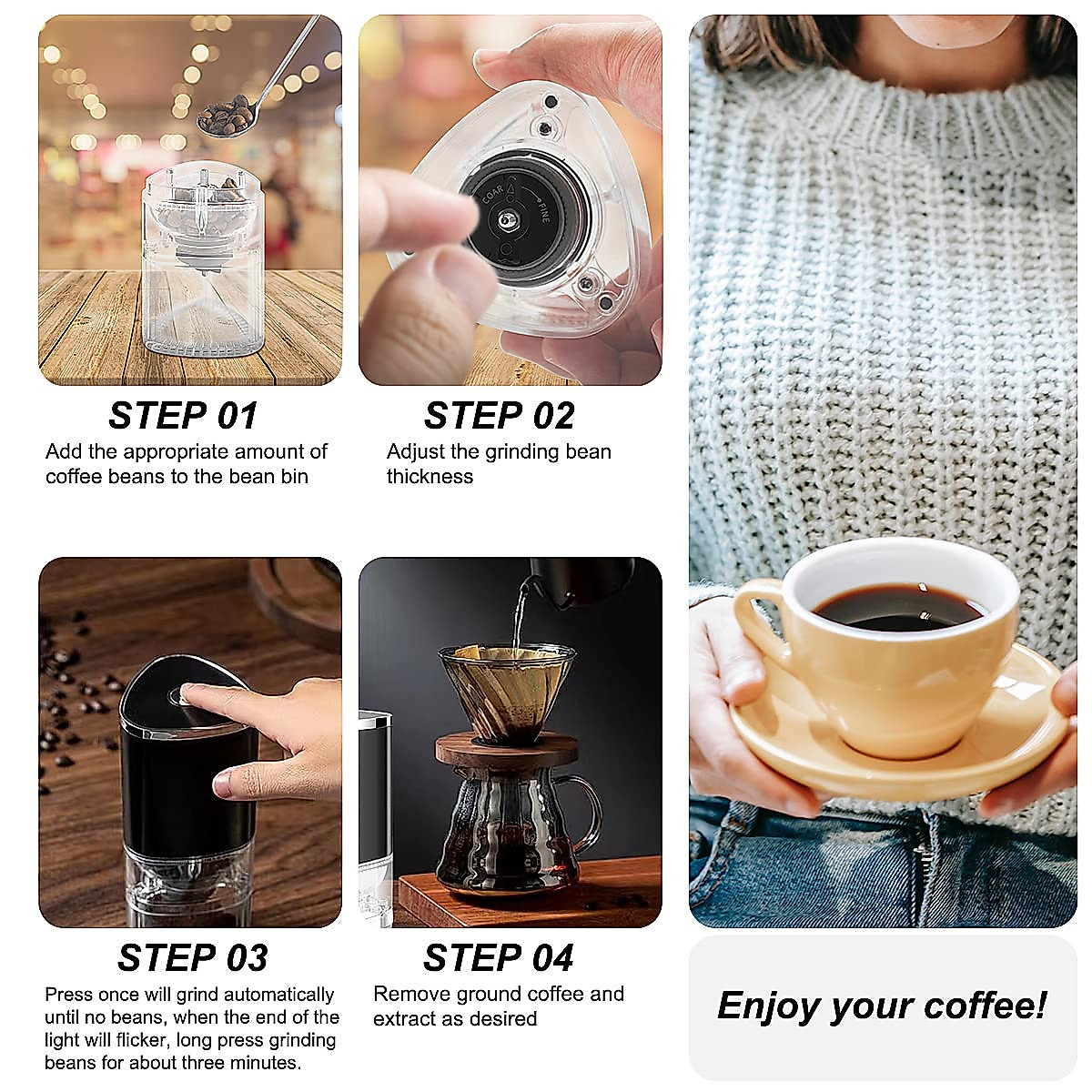 COAR FINE

STEP 01
Add the appropriate amount of coffee beans to the bean bin

STEP 02
Adjust the grinding bean thickness

STEP 03
Press once will grind automatically until no beans, when the end of the light will flicker, long press grinding beans for about three minutes.

STEP 04
Remove ground coffee and extract as desired

Enjoy your coffee!