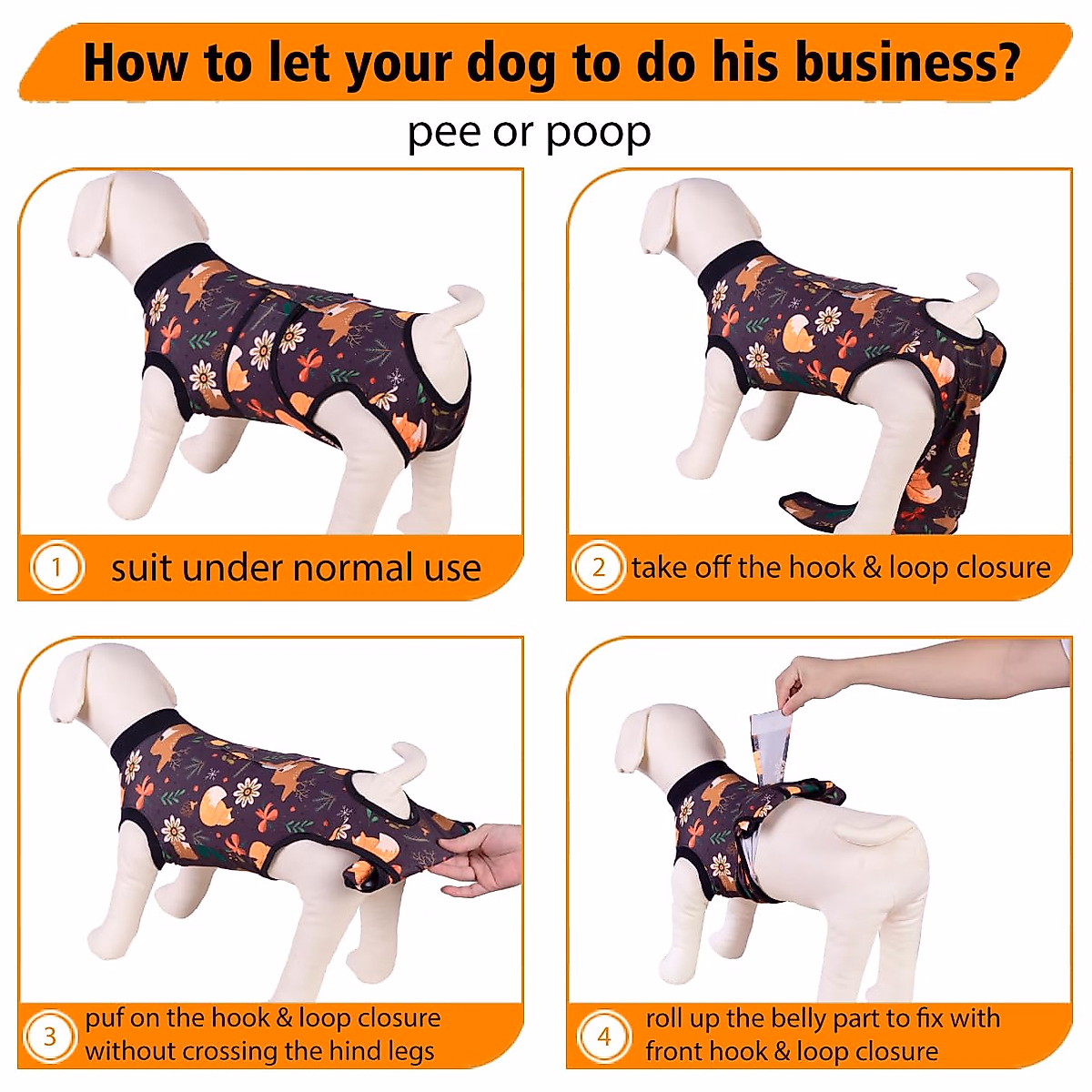 How to let your dog to do his business?

pee or poop

1 suit under normal use

2 take off the hook & loop closure

3 puf on the hook & loop closure without crossing the hind legs

4 roll up the belly part to fix with front hook & loop closure