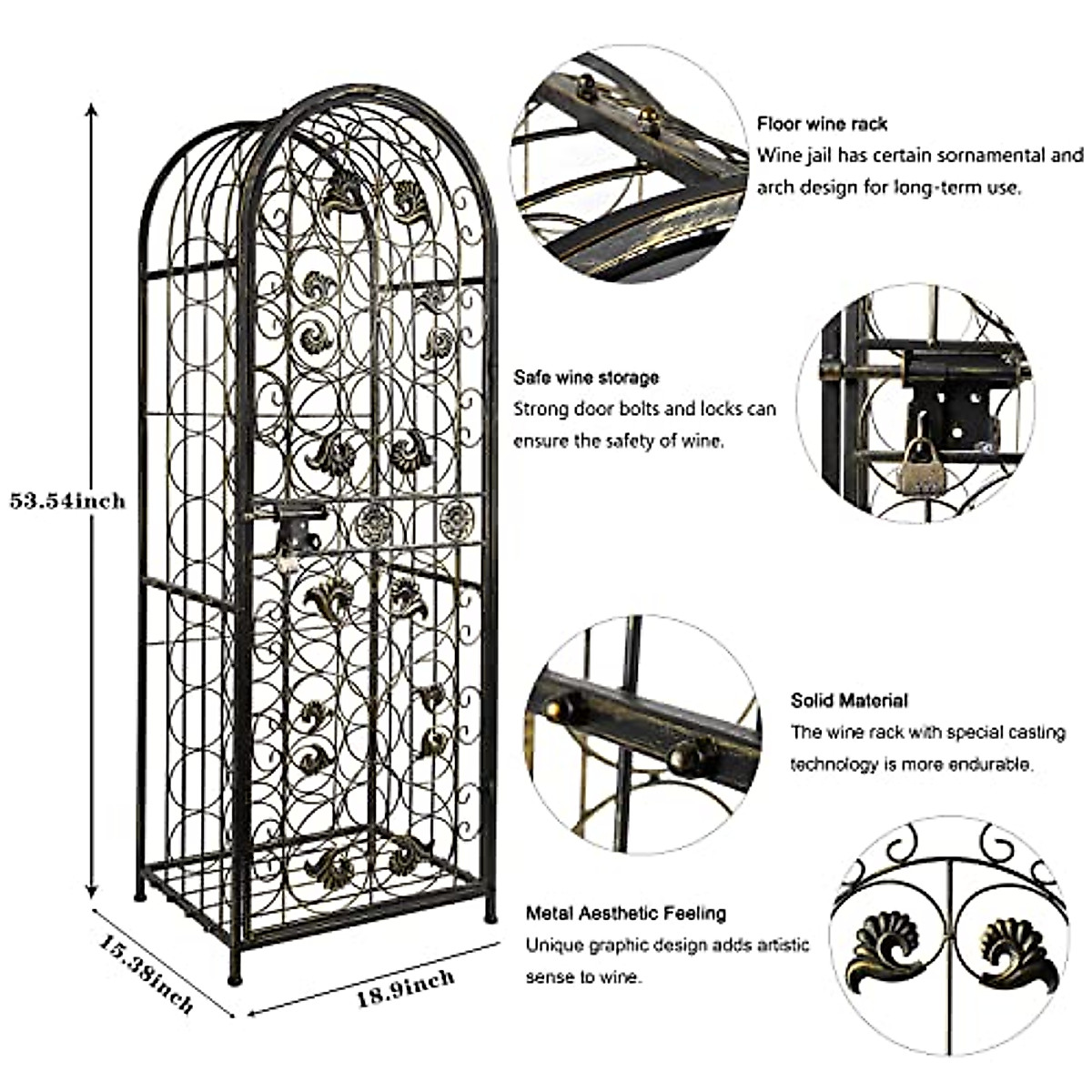 53.54inch

15.38inch

18.9inch

Floor wine rack
Wine jail has certain sornamental and arch design for long-term use.

Safe wine storage
Strong door bolts and locks can ensure the safety of wine.

Solid Material
The wine rack with special casting technology is more endurable.

Metal Aesthetic Feeling
Unique graphic design adds artistic sense to wine.