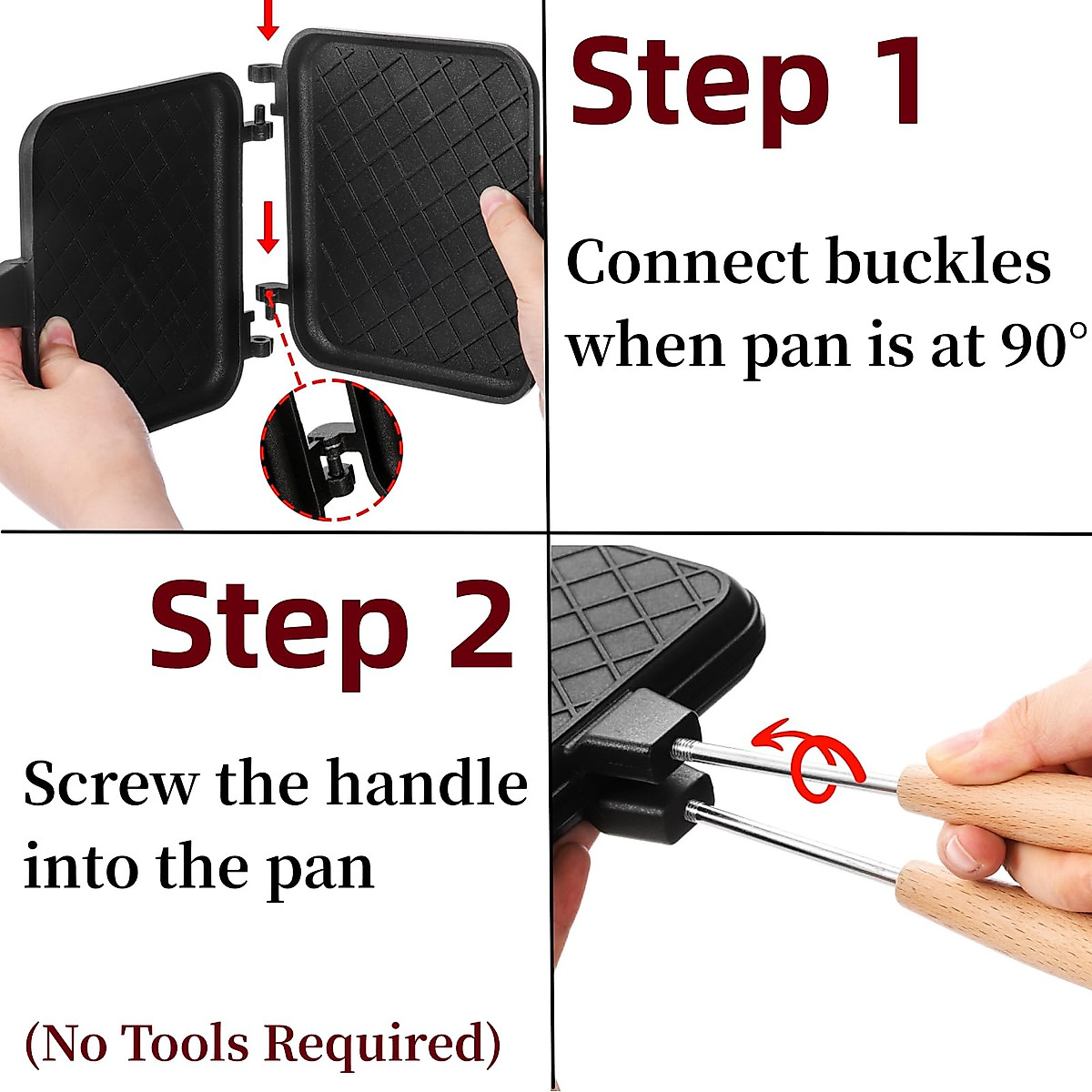 Step 1

Connect buckles when pan is at 90°

Step 2

Screw the handle into the pan

(No Tools Required)