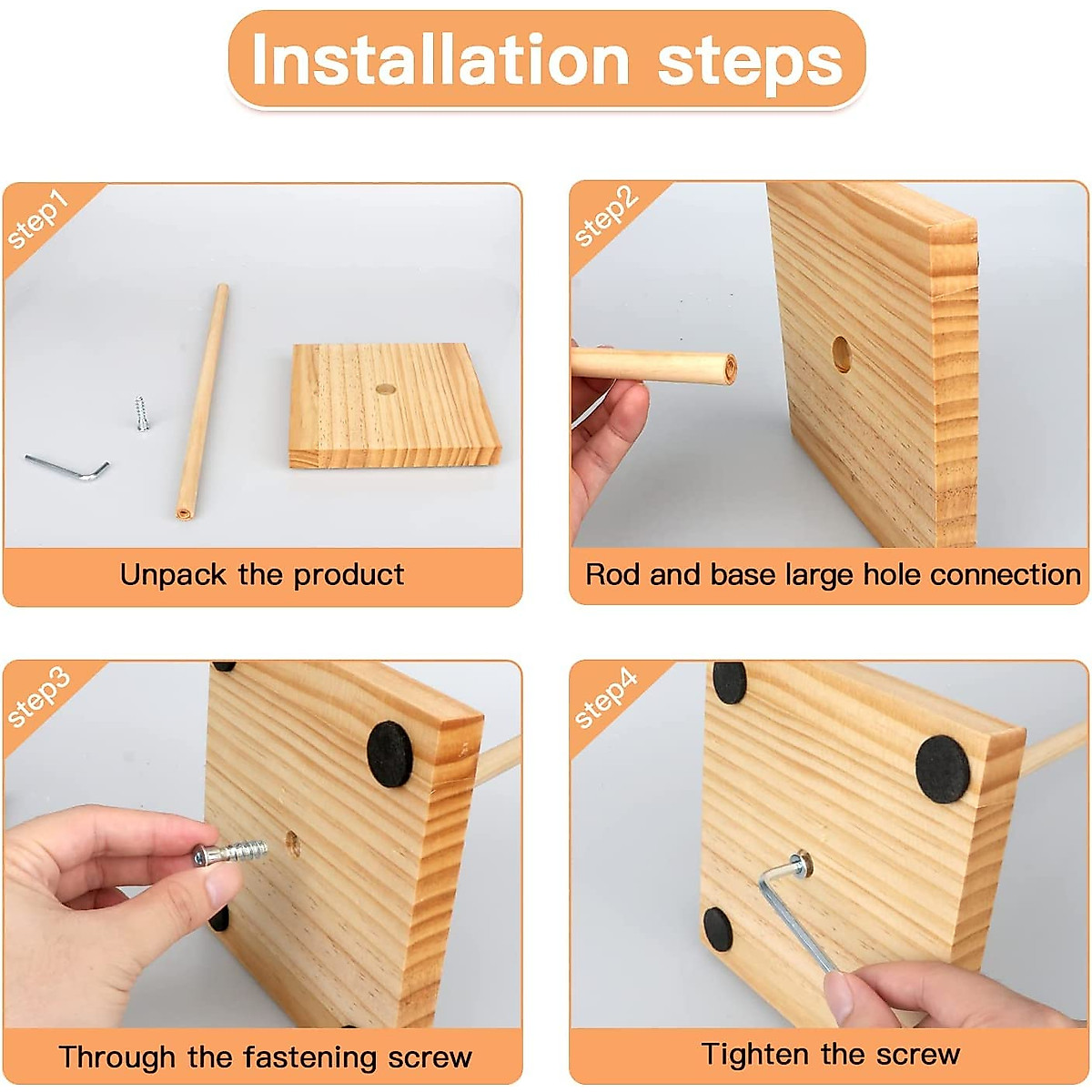 Installation steps

step1

Unpack the product

step2

Rod and base large hole connection

step3

Through the fastening screw

step4

Tighten the screw