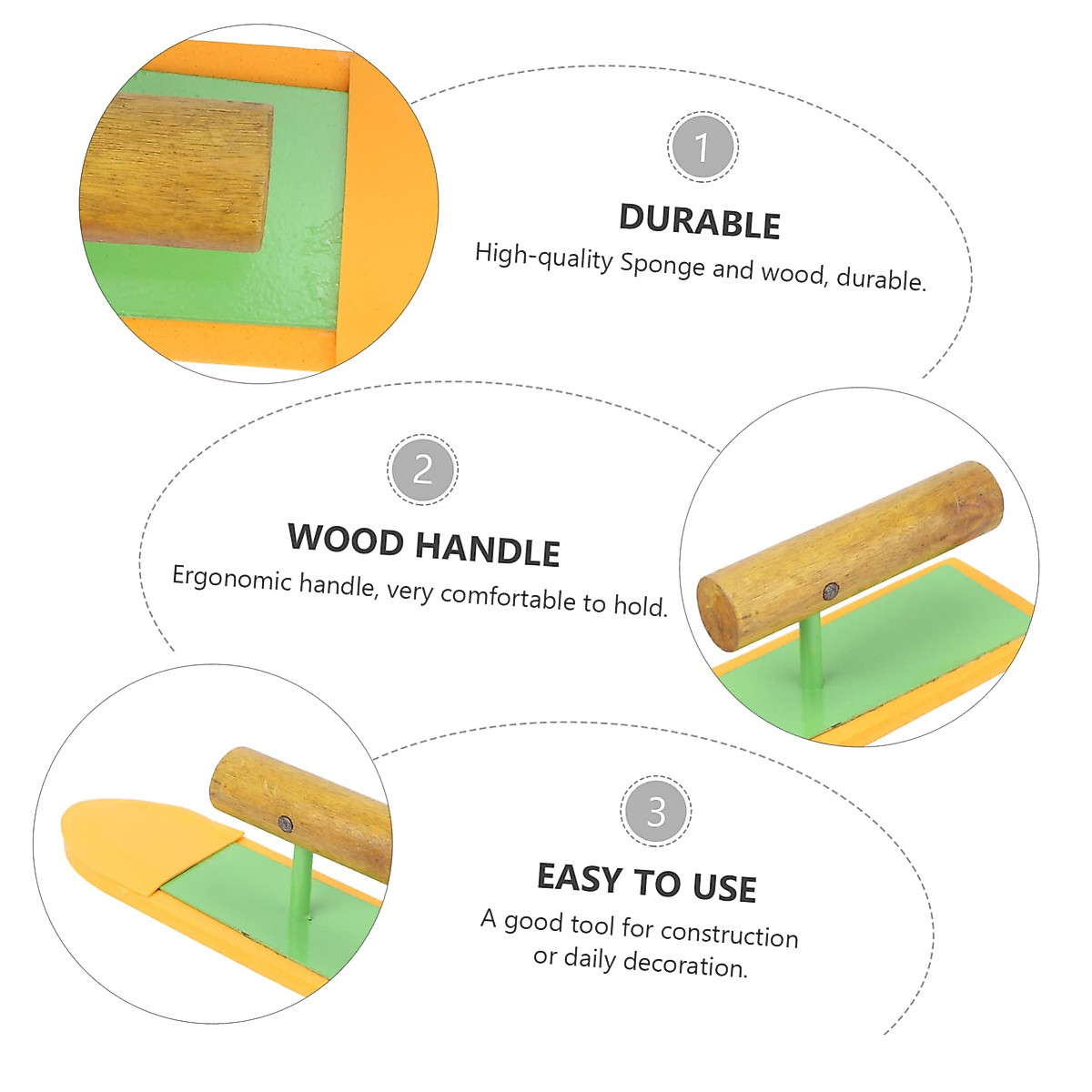 1

DURABLE

High-quality Sponge and wood, durable.

2

WOOD HANDLE

Ergonomic handle, very comfortable to hold.

3

EASY TO USE

A good tool for construction or daily decoration.