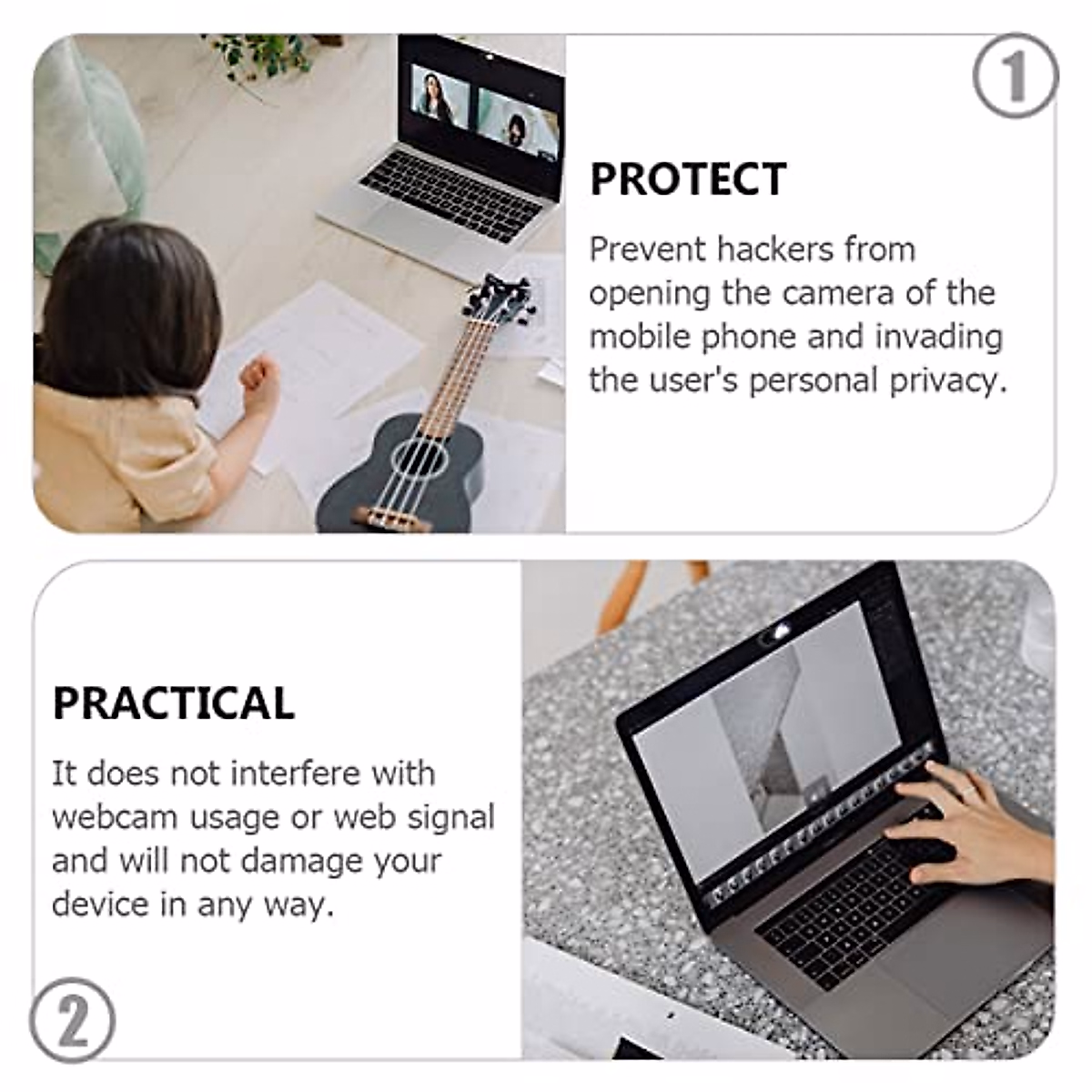 1

PROTECT

Prevent hackers from opening the camera of the mobile phone and invading the user's personal privacy.

PRACTICAL

It does not interfere with webcam usage or web signal and will not damage your device in any way.

2