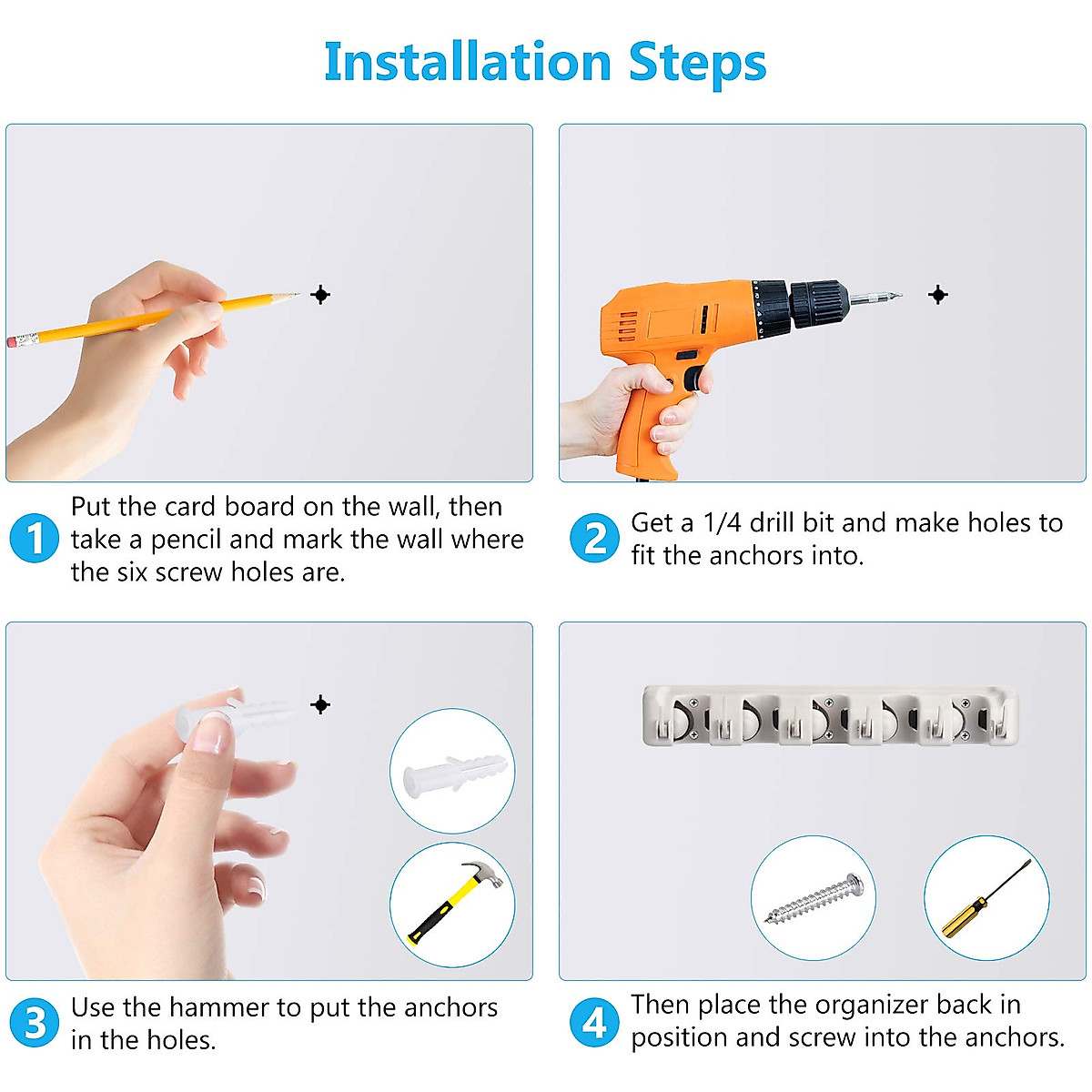 Installation Steps

1 Put the card board on the wall, then take a pencil and mark the wall where the six screw holes are.

2 Get a 1/4 drill bit and make holes to fit the anchors into.

3 Use the hammer to put the anchors in the holes.

4 Then place the organizer back in position and screw into the anchors.