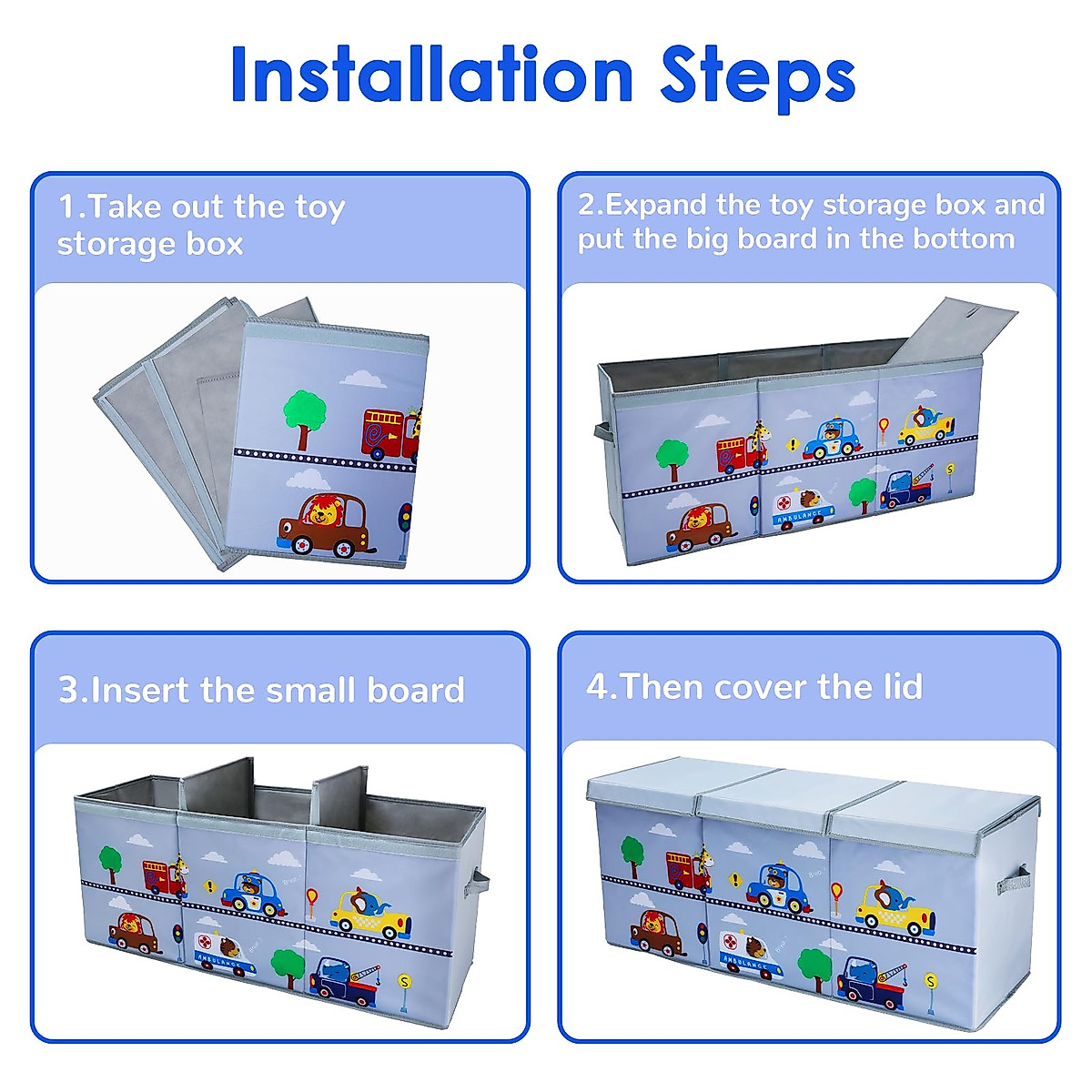 Installation Steps

1.Take out the toy storage box

2.Expand the toy storage box and put the big board in the bottom

AMBULANCE

3.Insert the small board

AMBULANCE

4.Then cover the lid

AMBULANCE