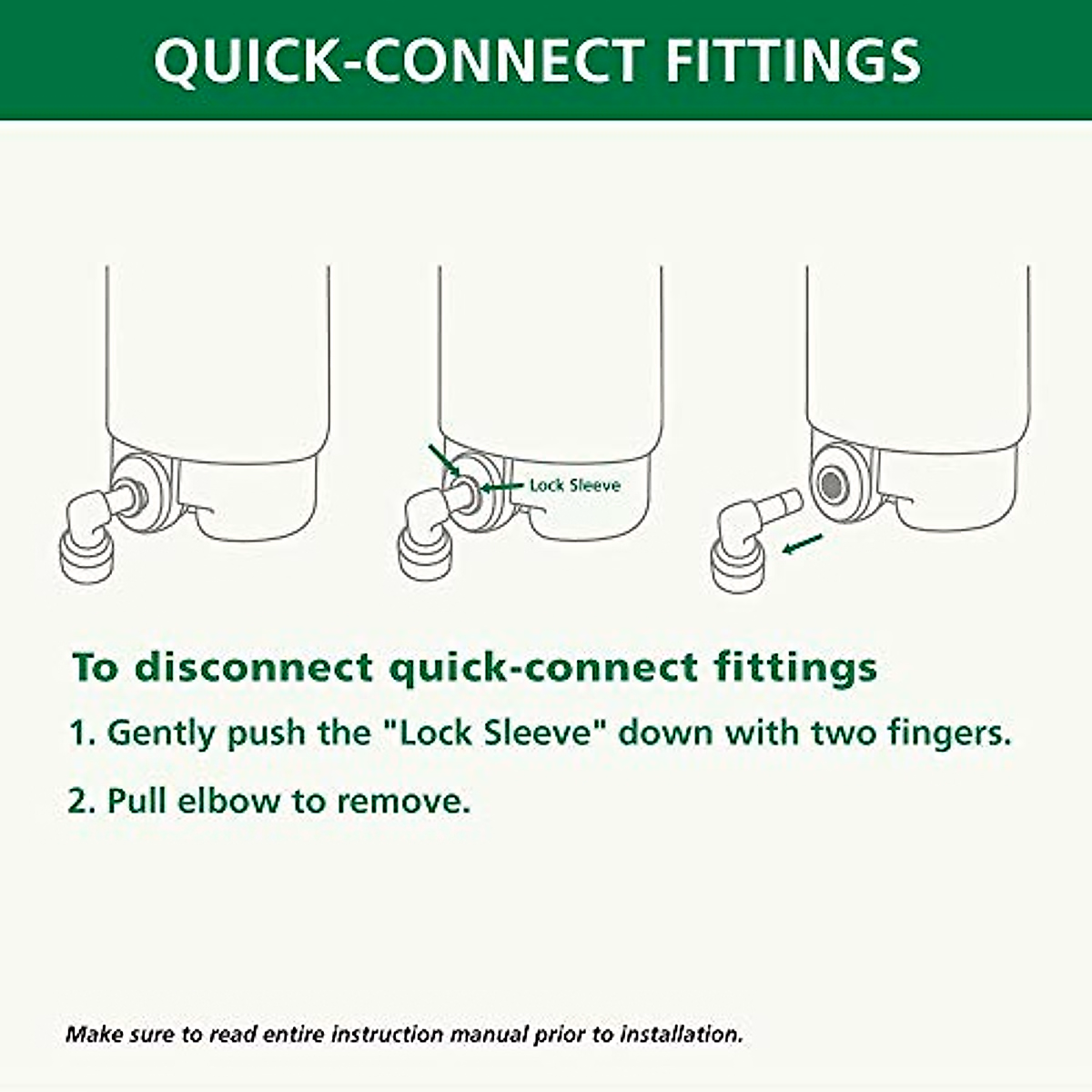 QUICK-CONNECT FITTINGS

Lock Sleeve

To disconnect quick-connect fittings

1. Gently push the "Lock Sleeve" down with two fingers.

2. Pull elbow to remove.

Make sure to read entire instruction manual prior to installation.