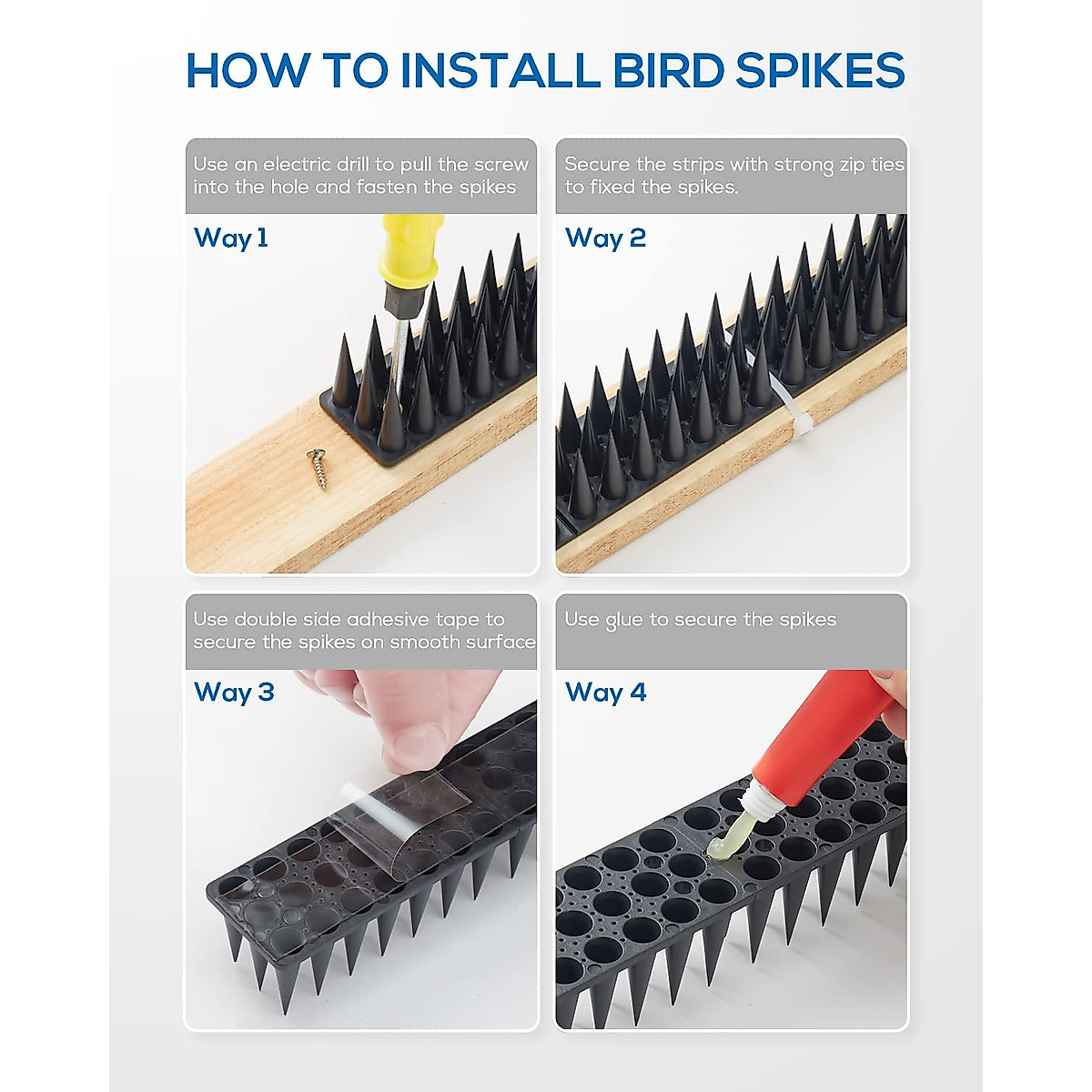 HOW TO INSTALL BIRD SPIKES

Use an electric drill to pull the screw into the hole and fasten the spikes

Way 1

Secure the strips with strong zip ties to fixed the spikes.

Way 2

Use double side adhesive tape to secure the spikes on smooth surface

Way 3

Use glue to secure the spikes

Way 4