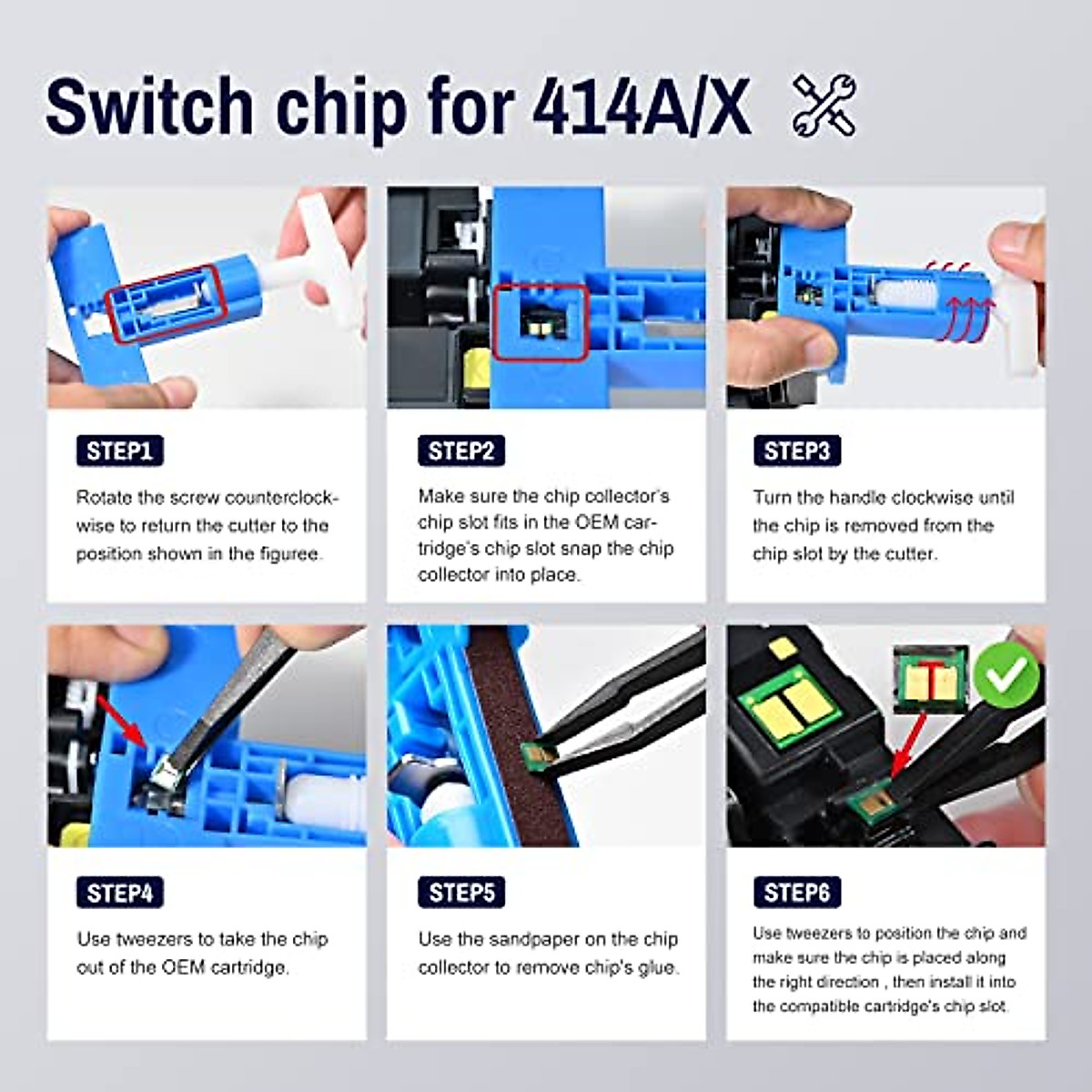 Switch chip for 414A/X

STEP1

Rotate the screw counterclockwise to return the cutter to the position shown in the figuree.

STEP2

Make sure the chip collector's chip slot fits in the OEM cartridge's chip slot snap the chip collector into place.

STEP3

Turn the handle clockwise until the chip is removed from the chip slot by the cutter.

STEP4

Use tweezers to take the chip out of the OEM cartridge.

STEP5

Use the sandpaper on the chip collector to remove chip's glue.

STEP6

Use tweezers to position the chip and make sure the chip is placed along the right direction , then install it into the compatible cartridge's chip slot.