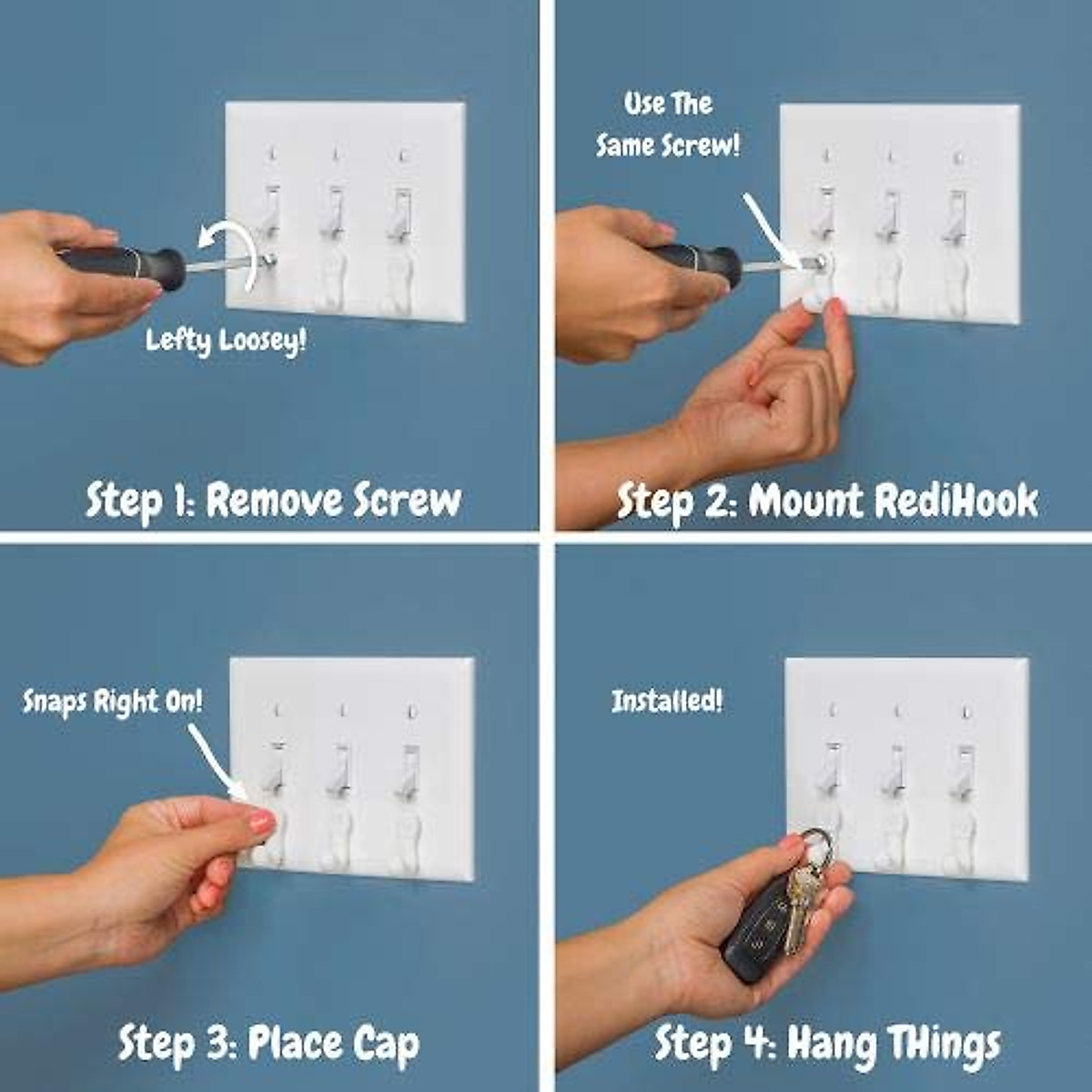 Lefty Loosey!

Step 1: Remove Screw

Use The Same Screw!

Step 2: Mount RediHook

Snaps Right On!

Step 3: Place Cap

Installed!

Step 4: Hang THings