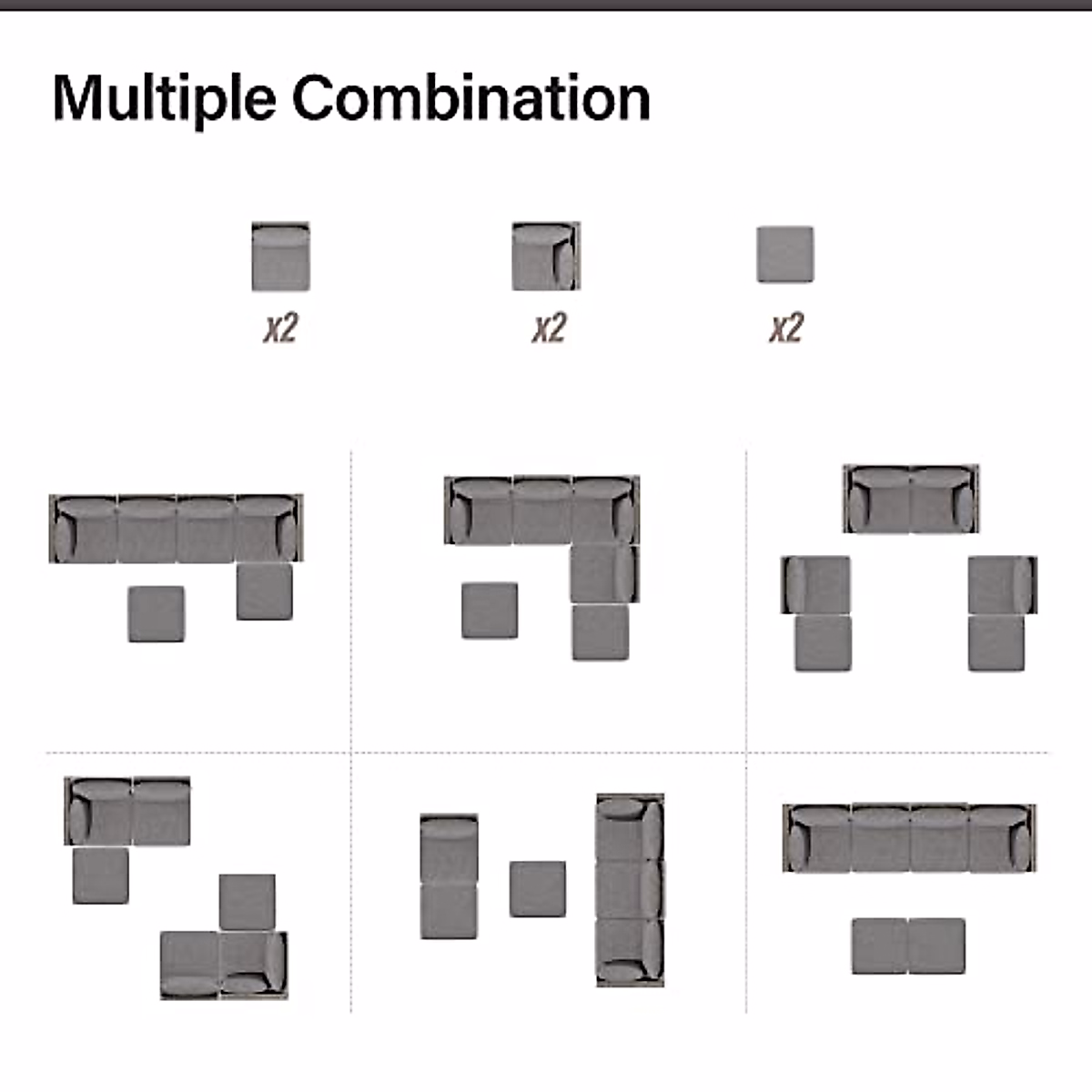 Multiple Combination

x2

x2

x2