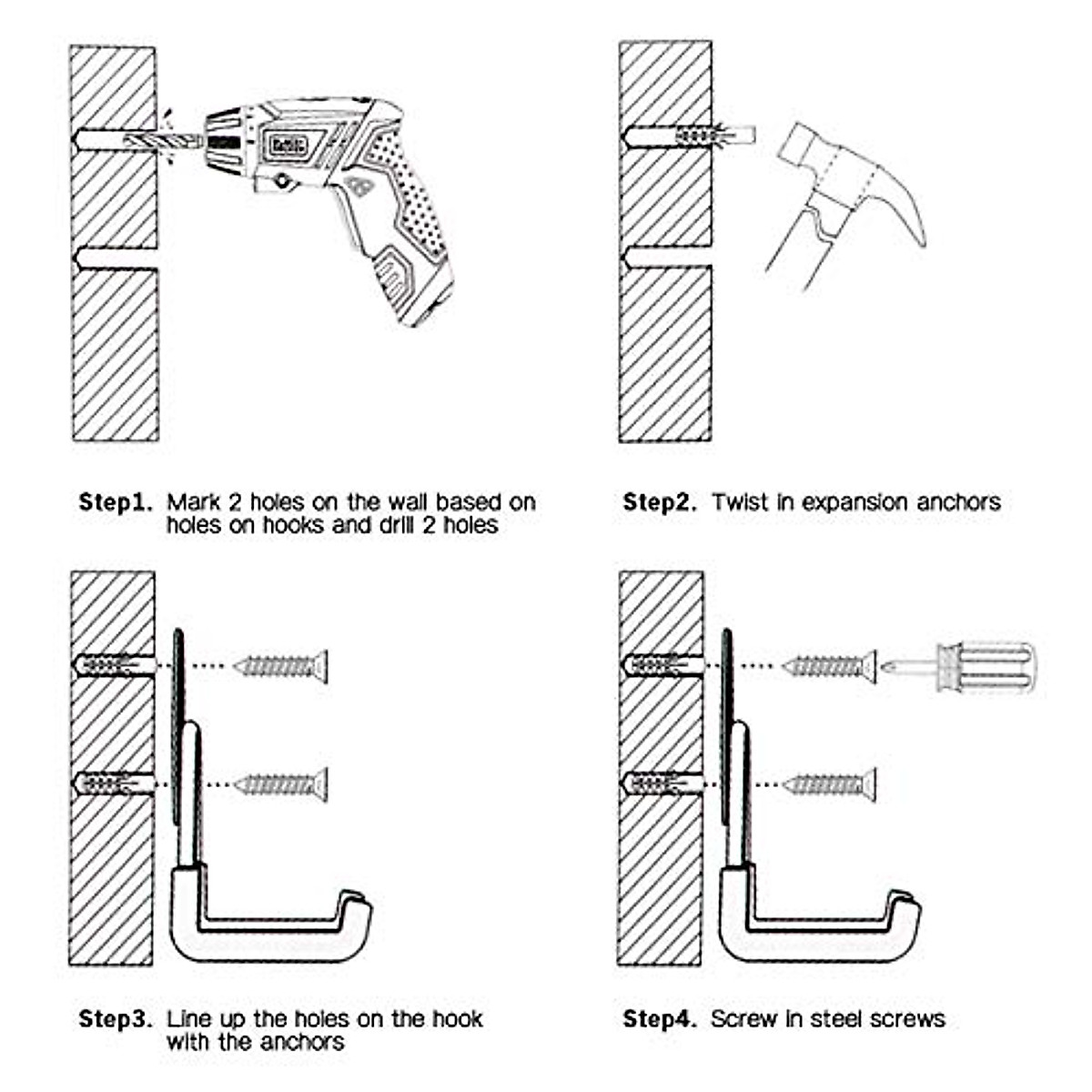 Step1. Mark 2 holes on the wall based on holes on hooks and drill 2 holes

Step2. Twist in expansion anchors

Step3. Line up the holes on the hook with the anchors

Step4. Screw in steel screws