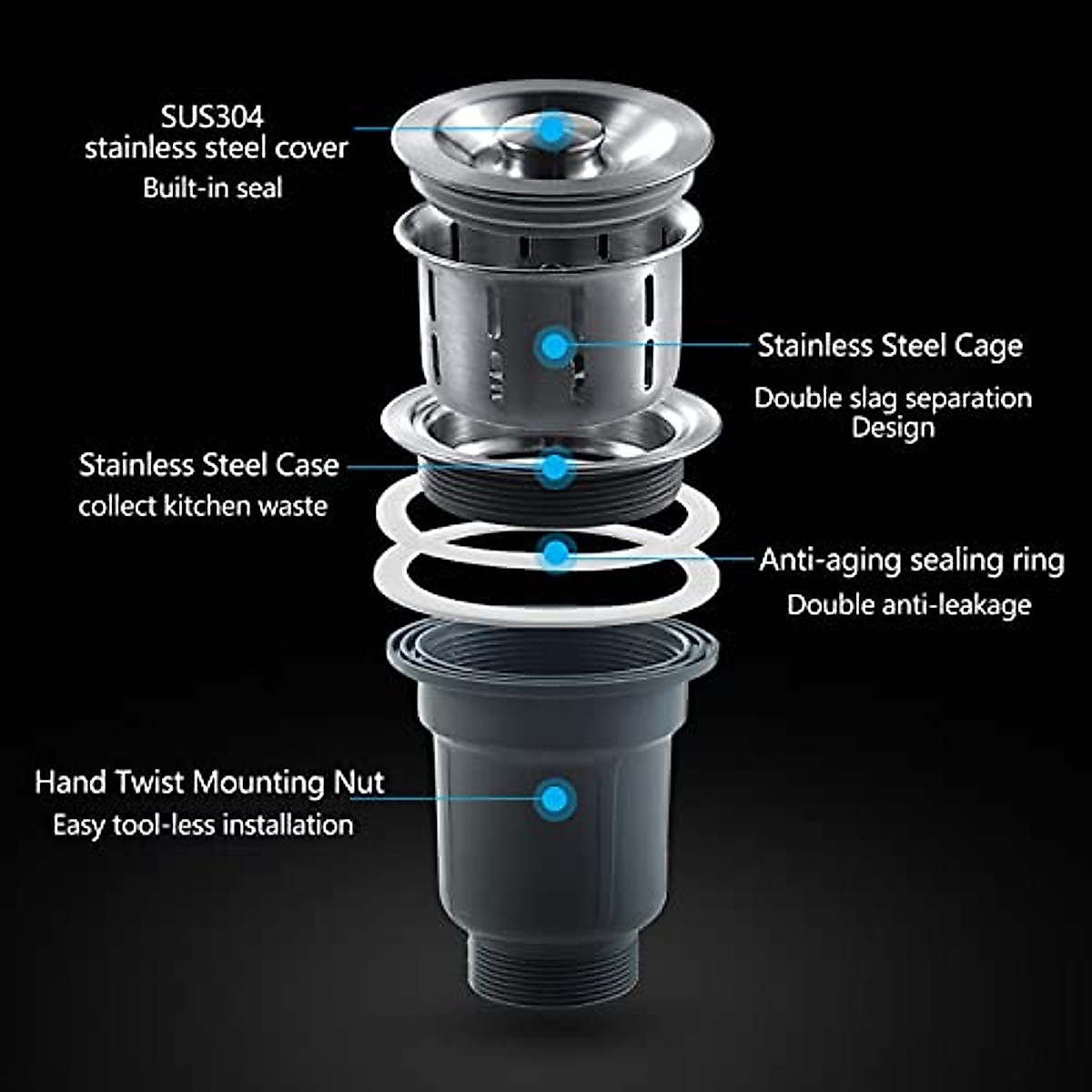 SUS304
stainless steel cover
Built-in seal

Stainless Steel Cage
Double slag separation
Design

Stainless Steel Case
collect kitchen waste

Anti-aging sealing ring
Double anti-leakage

Hand Twist Mounting Nut
Easy tool-less installation