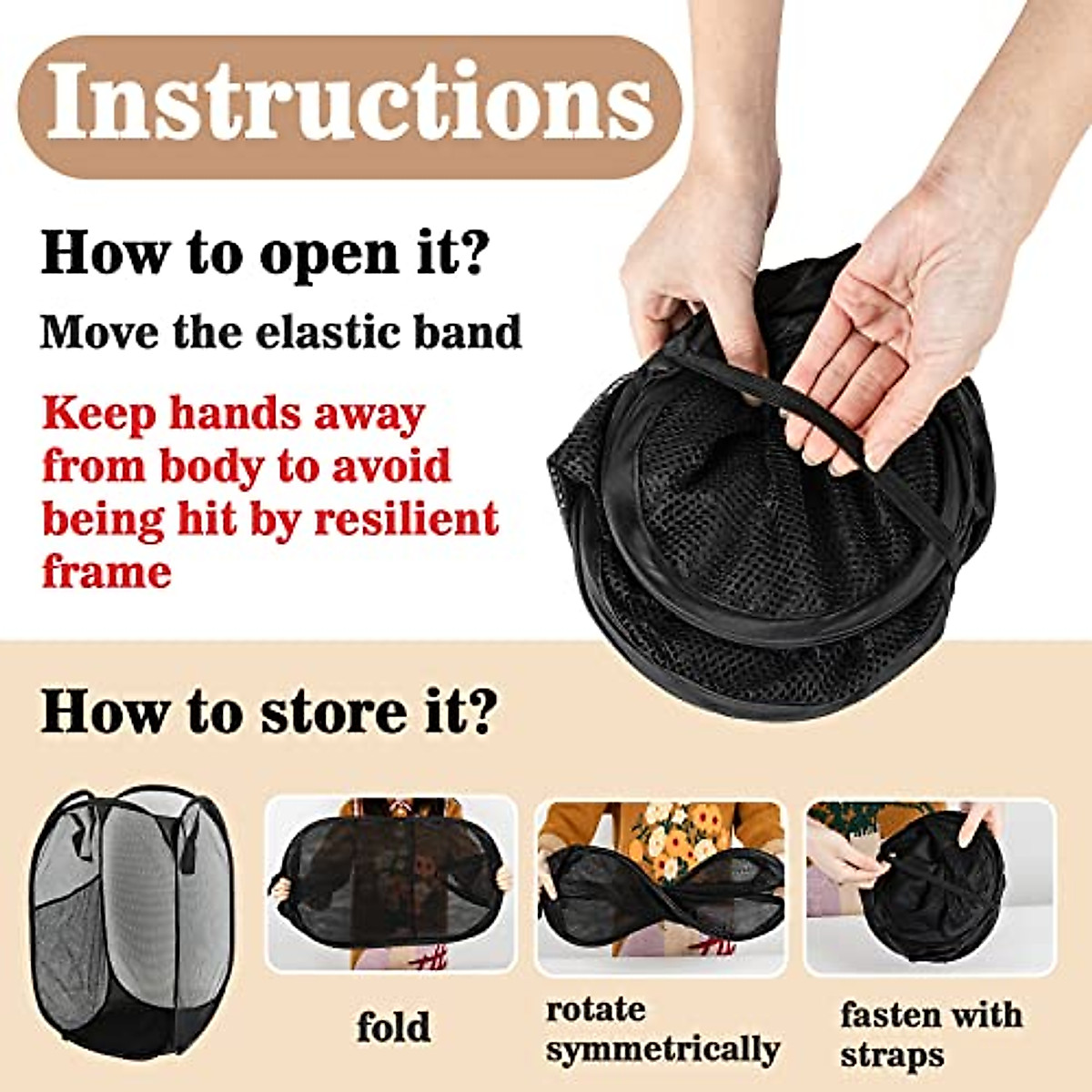 Instructions

How to open it?

Move the elastic band

Keep hands away from body to avoid being hit by resilient frame

How to store it?

fold

rotate symmetrically

fasten with straps