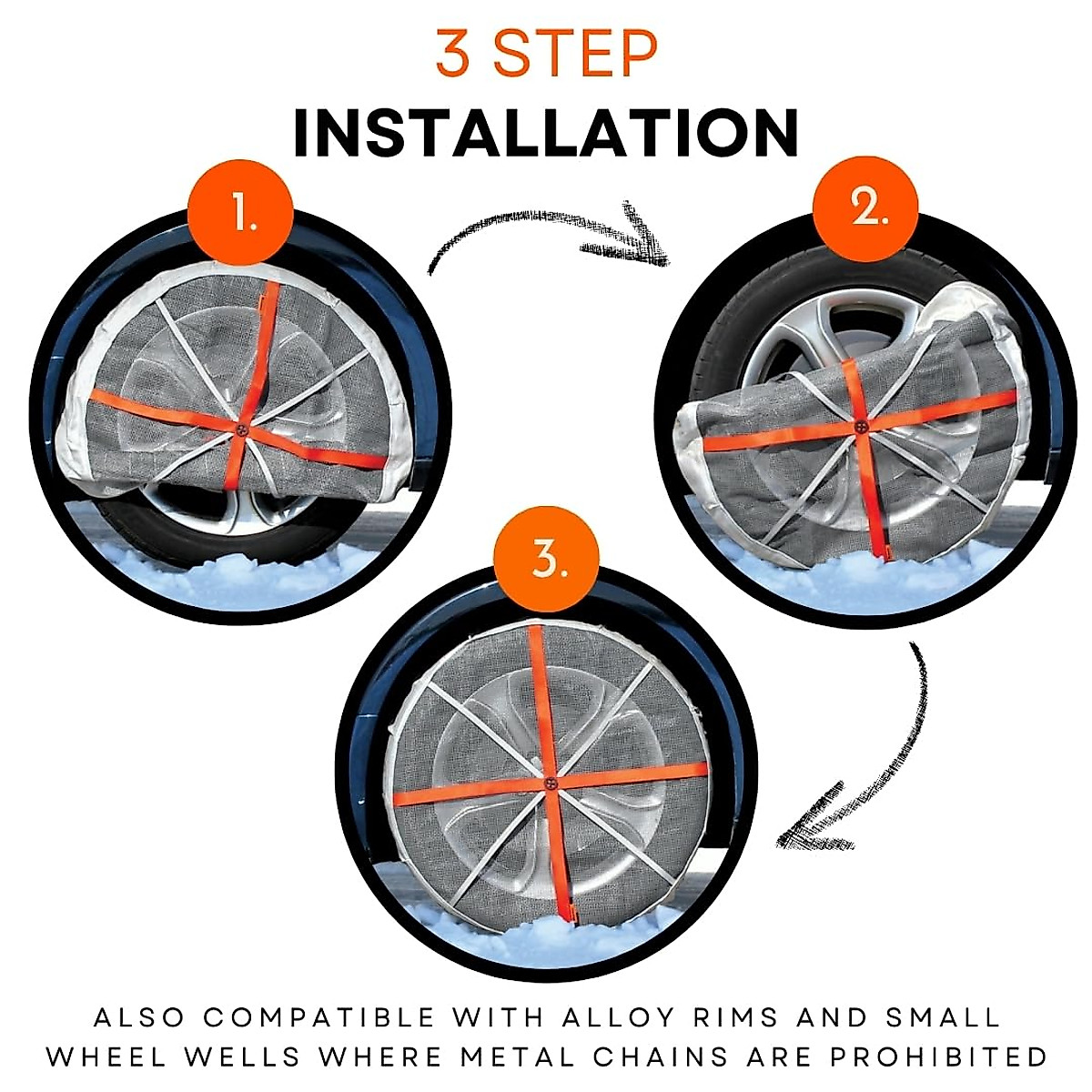 3 STEP
INSTALLATION

1.

2.

3.

ALSO COMPATIBLE WITH ALLOY RIMS AND SMALL WHEEL WELLS WHERE METAL CHAINS ARE PROHIBITED