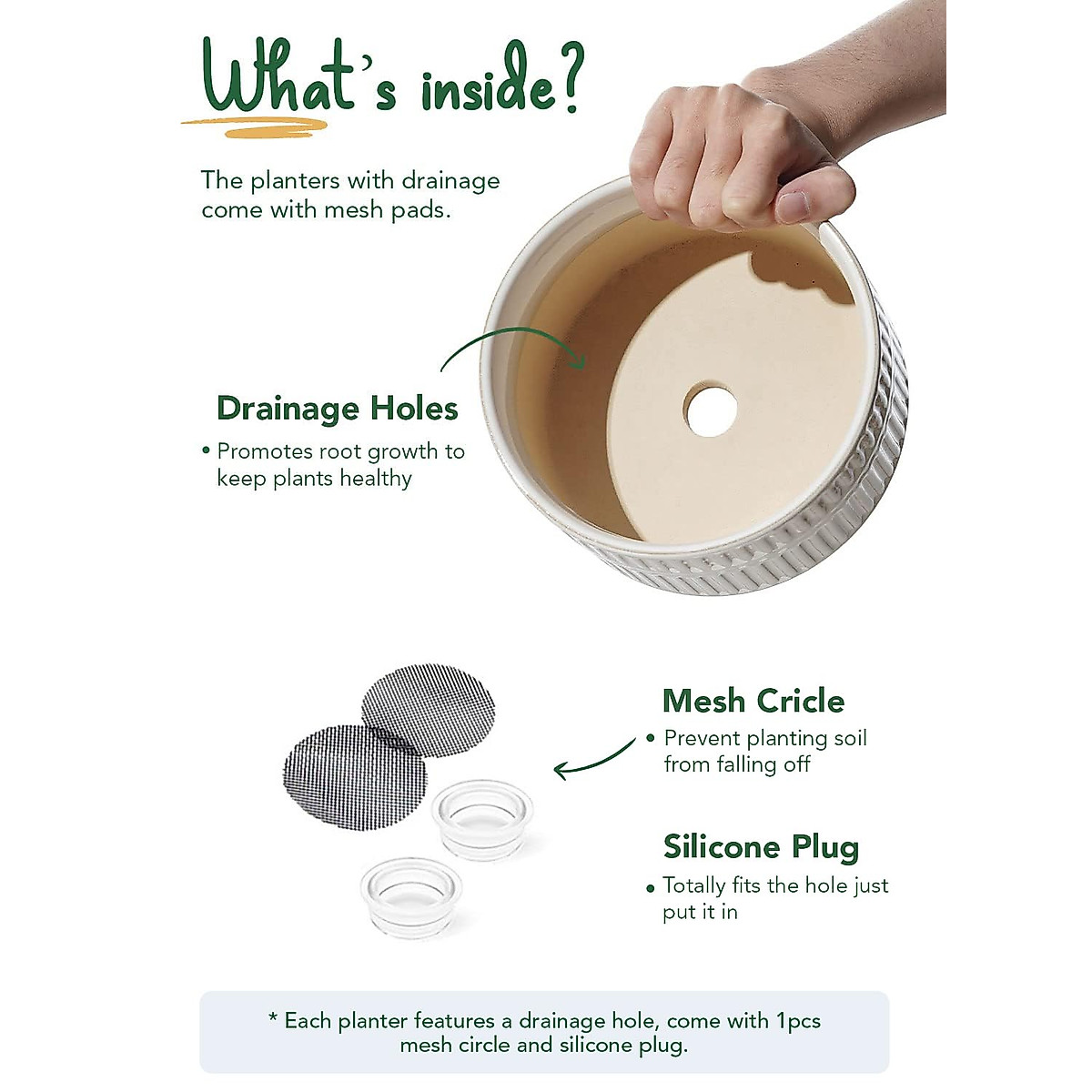 What's inside?

The planters with drainage come with mesh pads.

Drainage Holes

• Promotes root growth to keep plants healthy

Mesh Cricle

• Prevent planting soil from falling off

Silicone Plug

• Totally fits the hole just put it in

* Each planter features a drainage hole, come with 1pcs mesh circle and silicone plug.