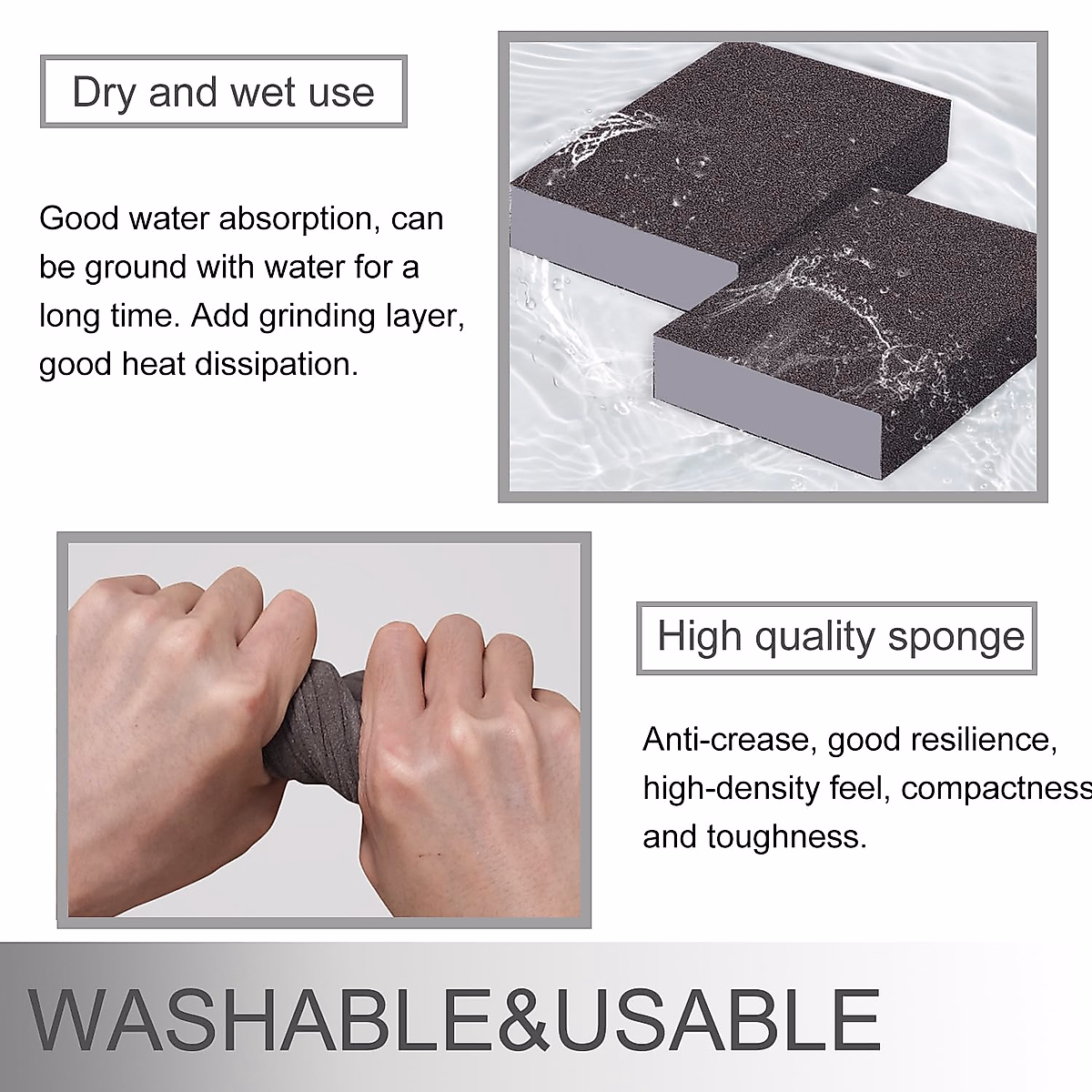 Dry and wet use

Good water absorption, can be ground with water for a long time. Add grinding layer, good heat dissipation.

High quality sponge

Anti-crease, good resilience, high-density feel, compactness and toughness.

WASHABLE&USABLE