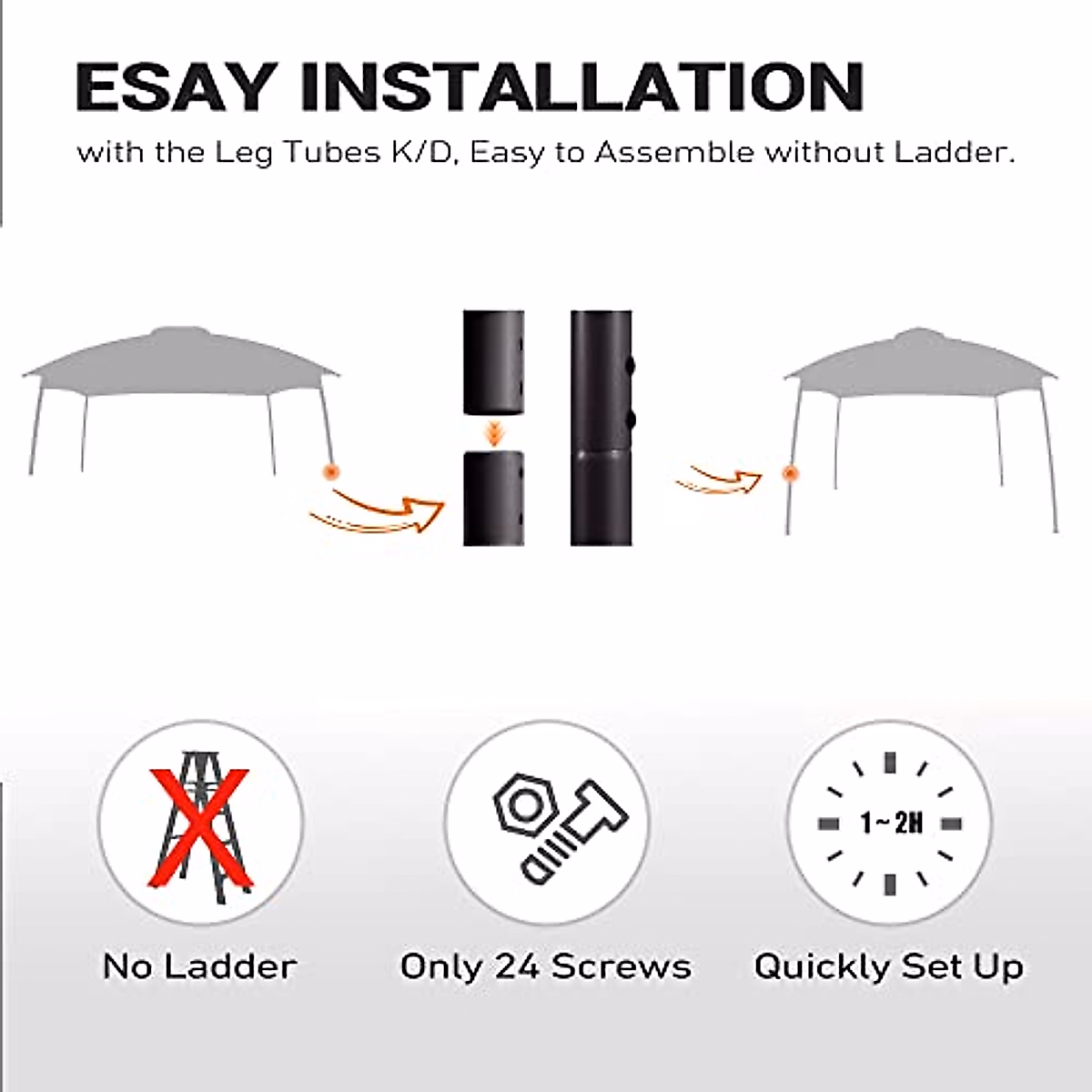 ESAY INSTALLATION

with the Leg Tubes K/D, Easy to Assemble without Ladder.

1~2H

No Ladder

Only 24 Screws

Quickly Set Up