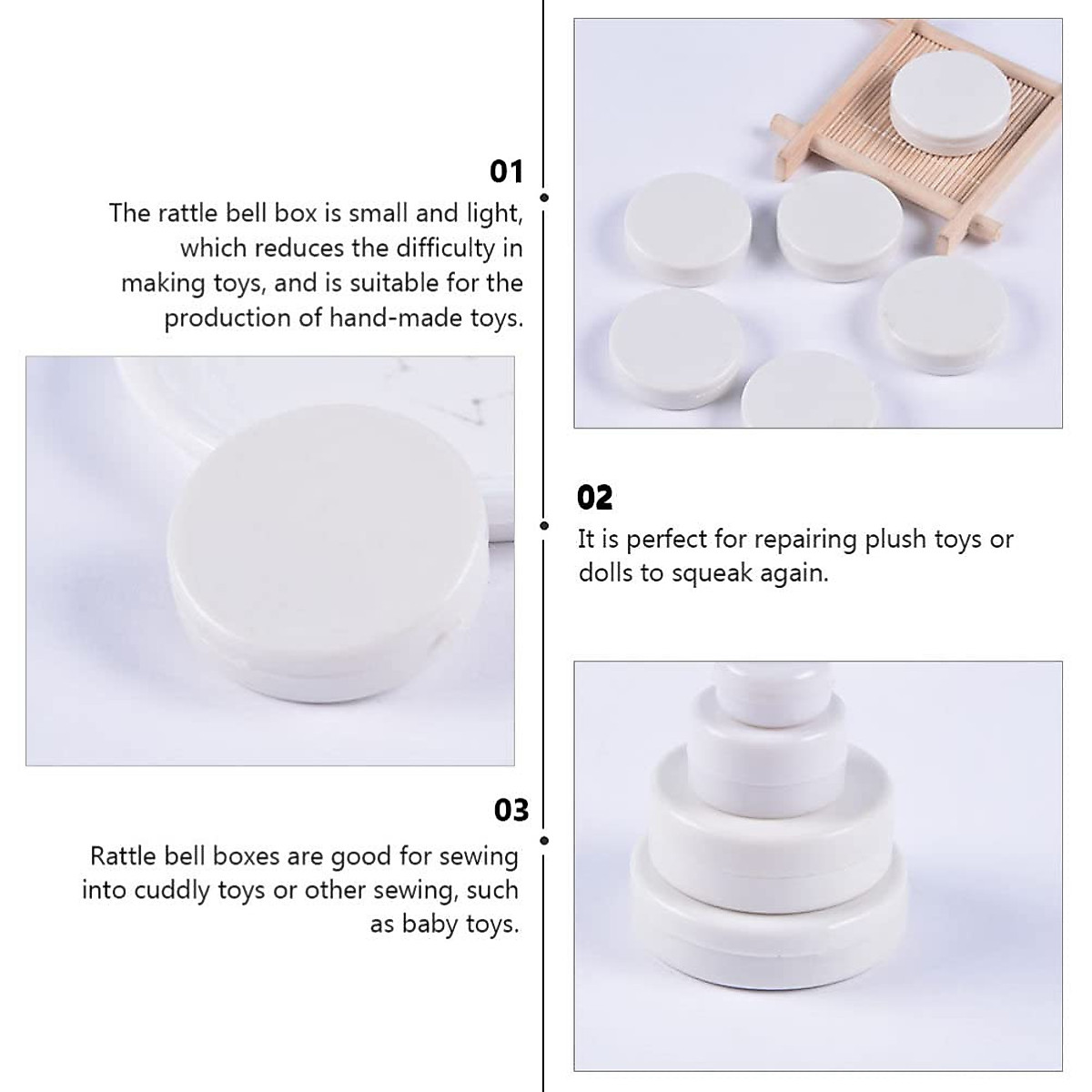 01

The rattle bell box is small and light, which reduces the difficulty in making toys, and is suitable for the production of hand-made toys.

02

It is perfect for repairing plush toys or dolls to squeak again.

03

Rattle bell boxes are good for sewing into cuddly toys or other sewing, such as baby toys.