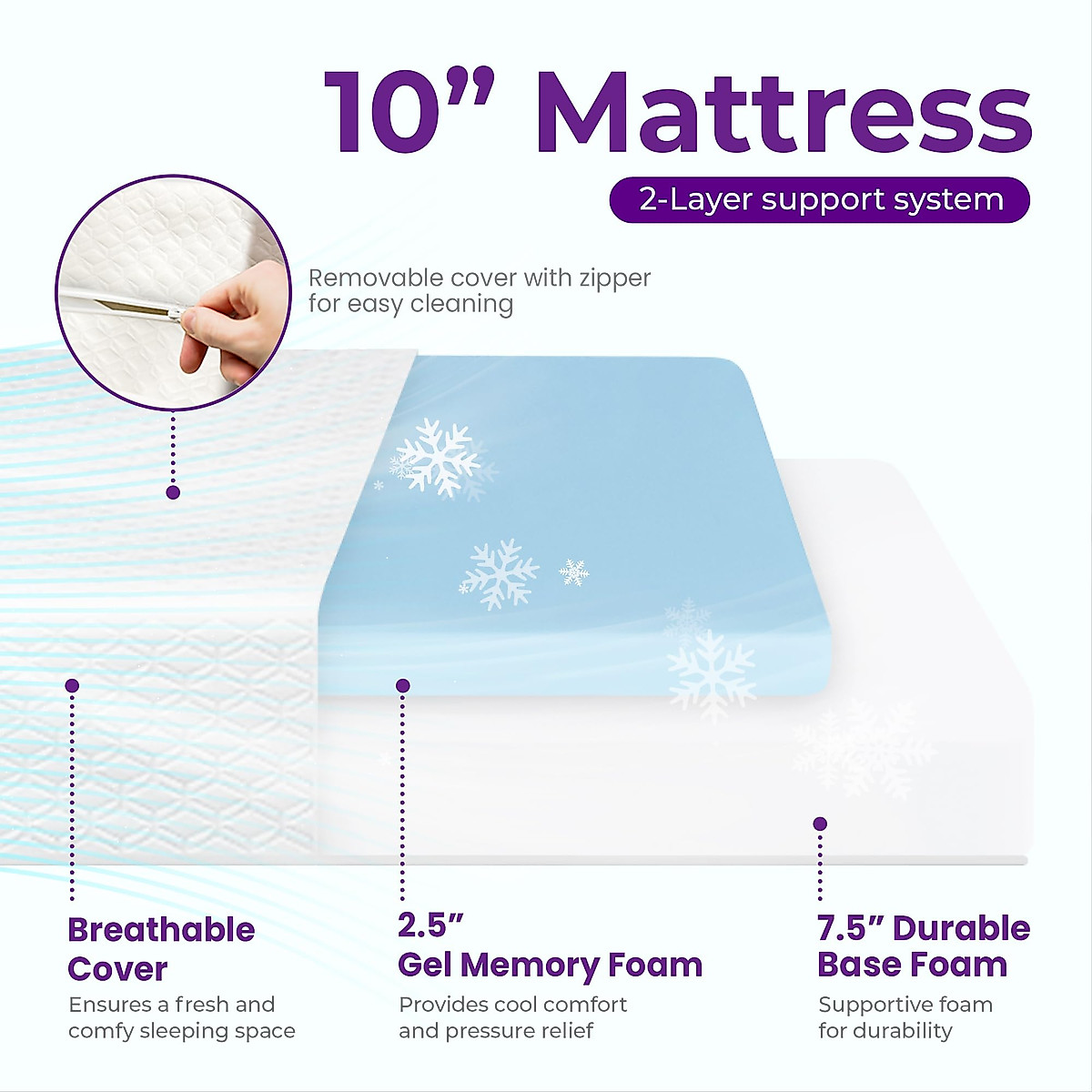 10” Mattress

2-Layer support system

Removable cover with zipper for easy cleaning

Breathable Cover

Ensures a fresh and comfy sleeping space

2.5” Gel Memory Foam

Provides cool comfort and pressure relief

7.5” Durable Base Foam

Supportive foam for durability