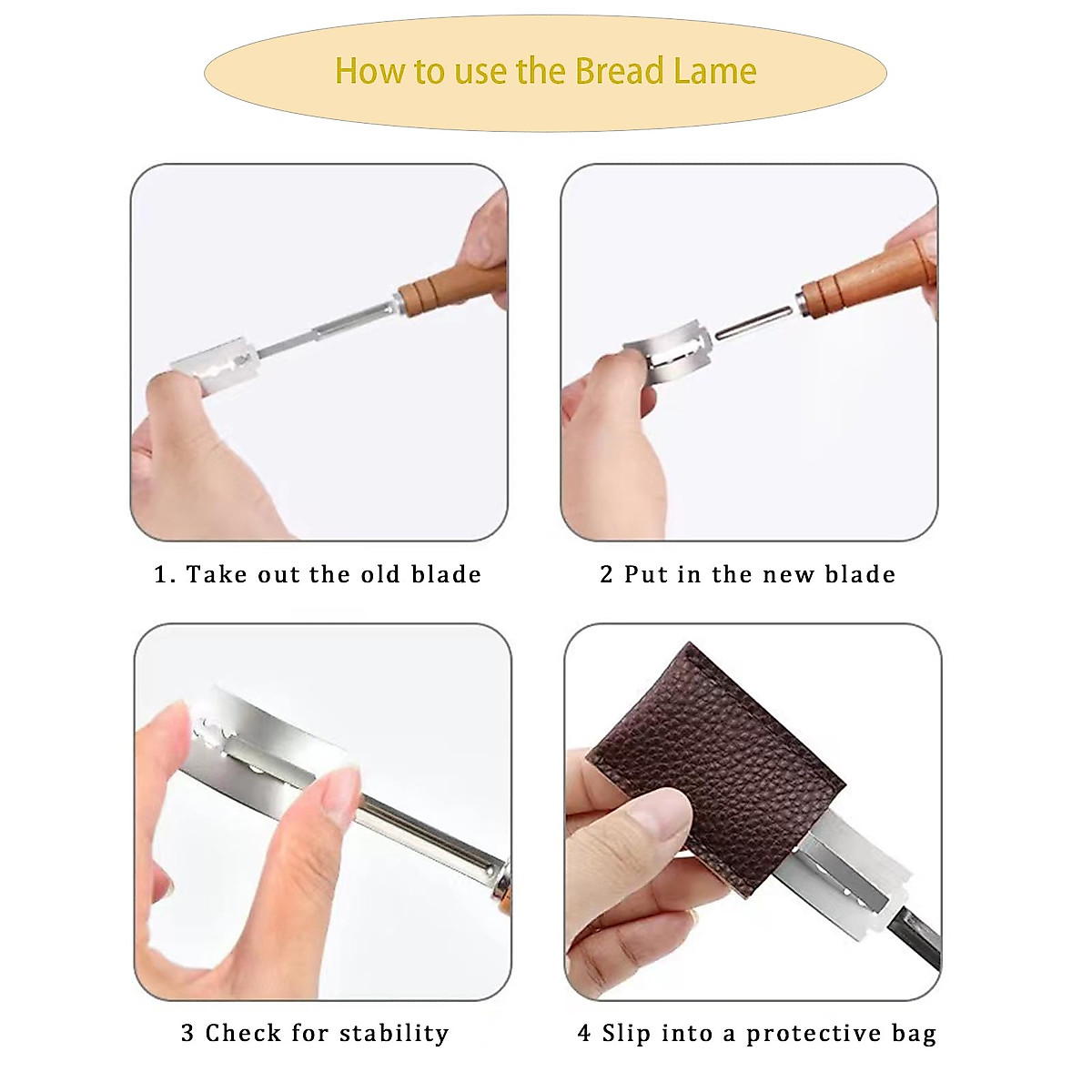 How to use the Bread Lame

1. Take out the old blade

2 Put in the new blade

3 Check for stability

4 Slip into a protective bag