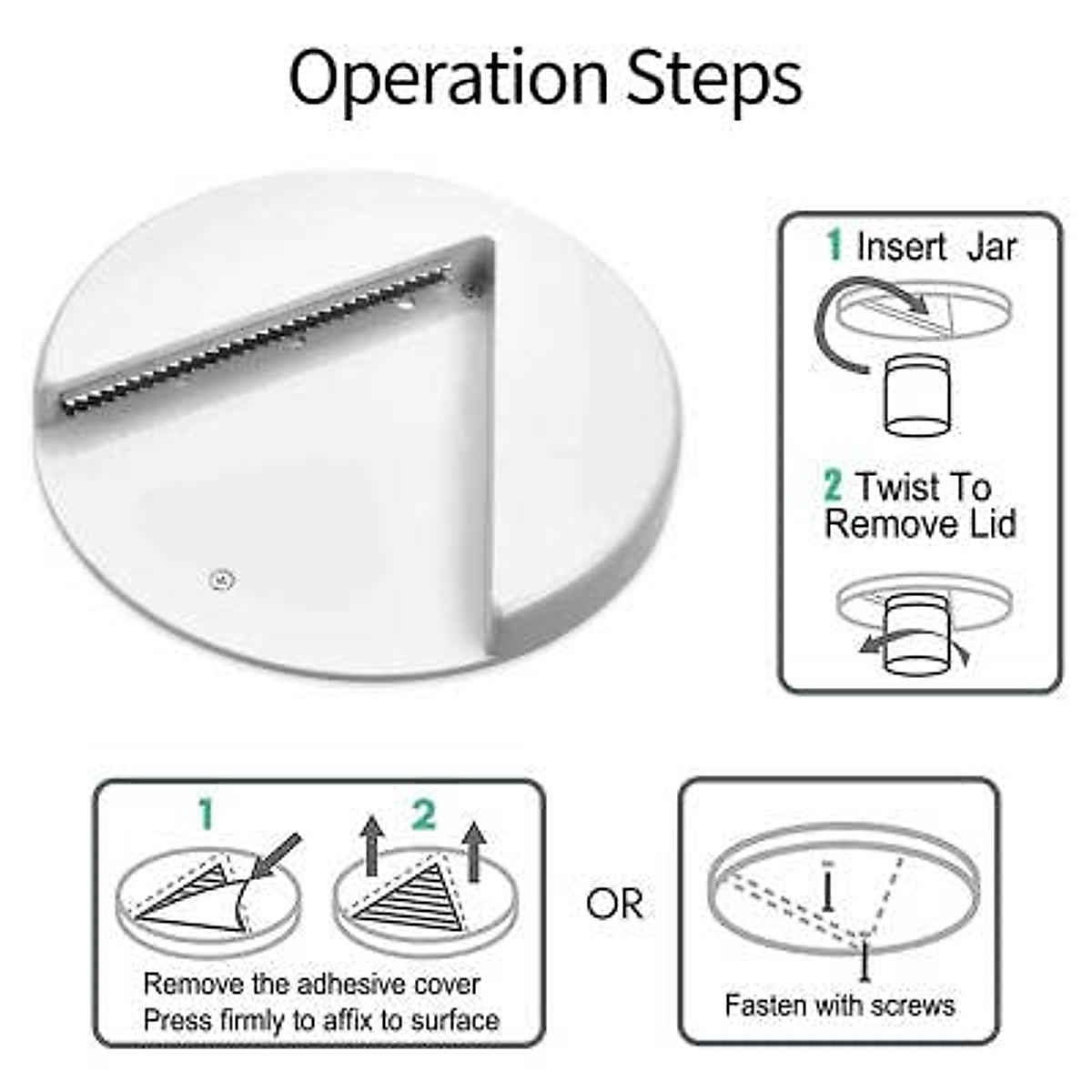 Operation Steps

1 Insert Jar

2 Twist To Remove Lid

1

2

Remove the adhesive cover
Press firmly to affix to surface

OR

Fasten with screws