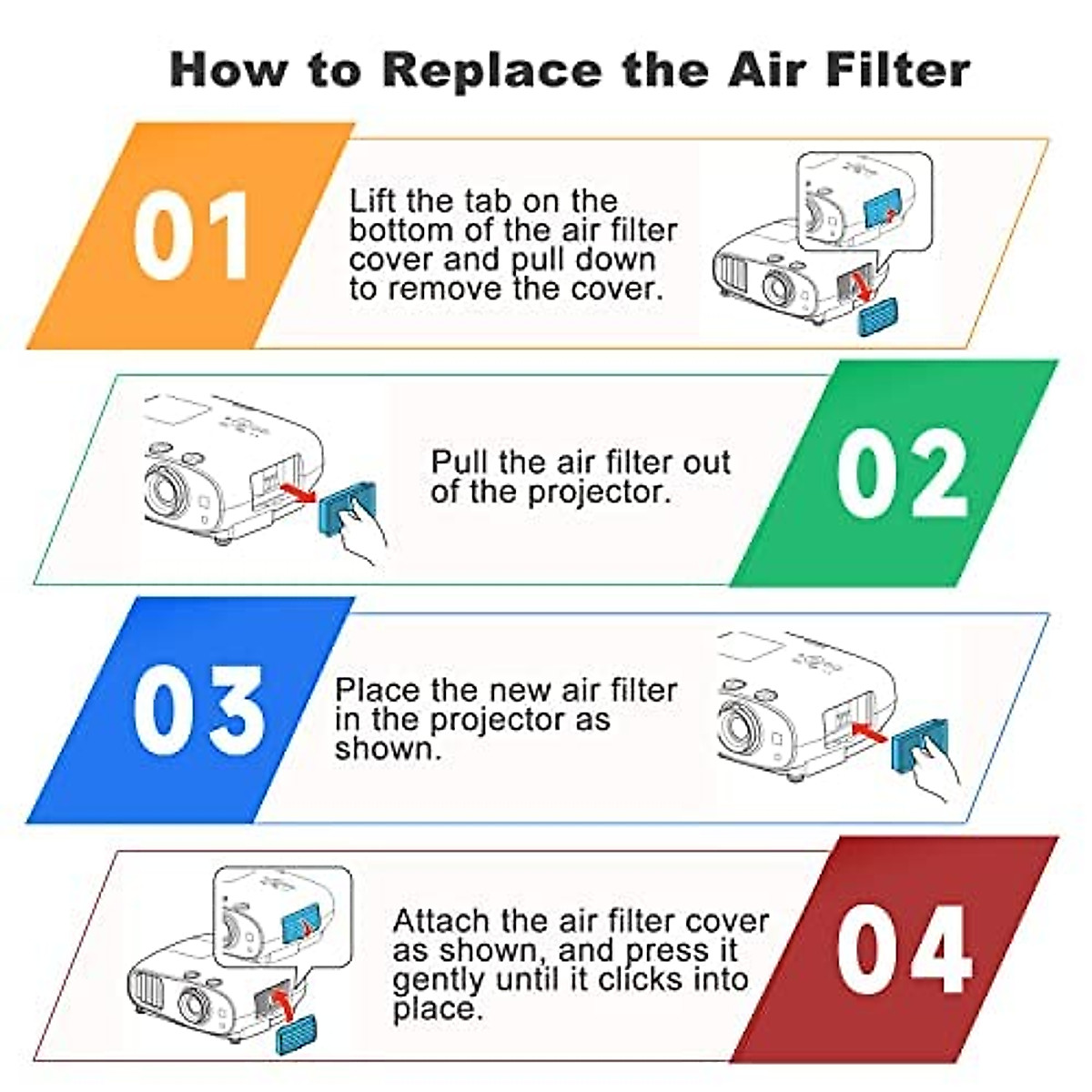 How to Replace the Air Filter

01

Lift the tab on the bottom of the air filter cover and pull down to remove the cover.

Pull the air filter out of the projector.

02

03

Place the new air filter in the projector as shown.

Attach the air filter cover as shown, and press it gently until it clicks into place.

04