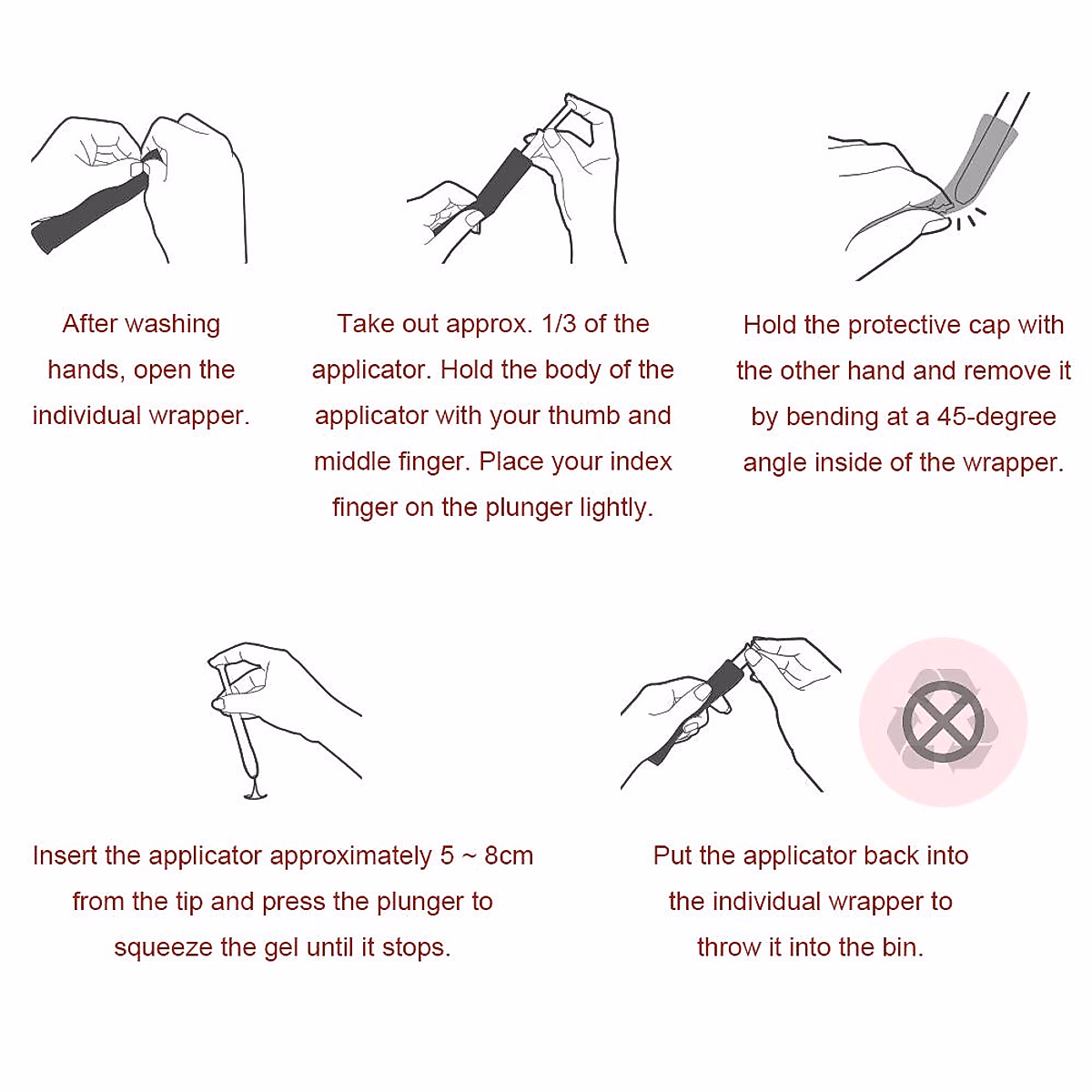 After washing hands, open the individual wrapper.

Take out approx. 1/3 of the applicator. Hold the body of the applicator with your thumb and middle finger. Place your index finger on the plunger lightly.

Hold the protective cap with the other hand and remove it by bending at a 45-degree angle inside of the wrapper.

Insert the applicator approximately 5 ~ 8cm from the tip and press the plunger to squeeze the gel until it stops.

Put the applicator back into the individual wrapper to throw it into the bin.