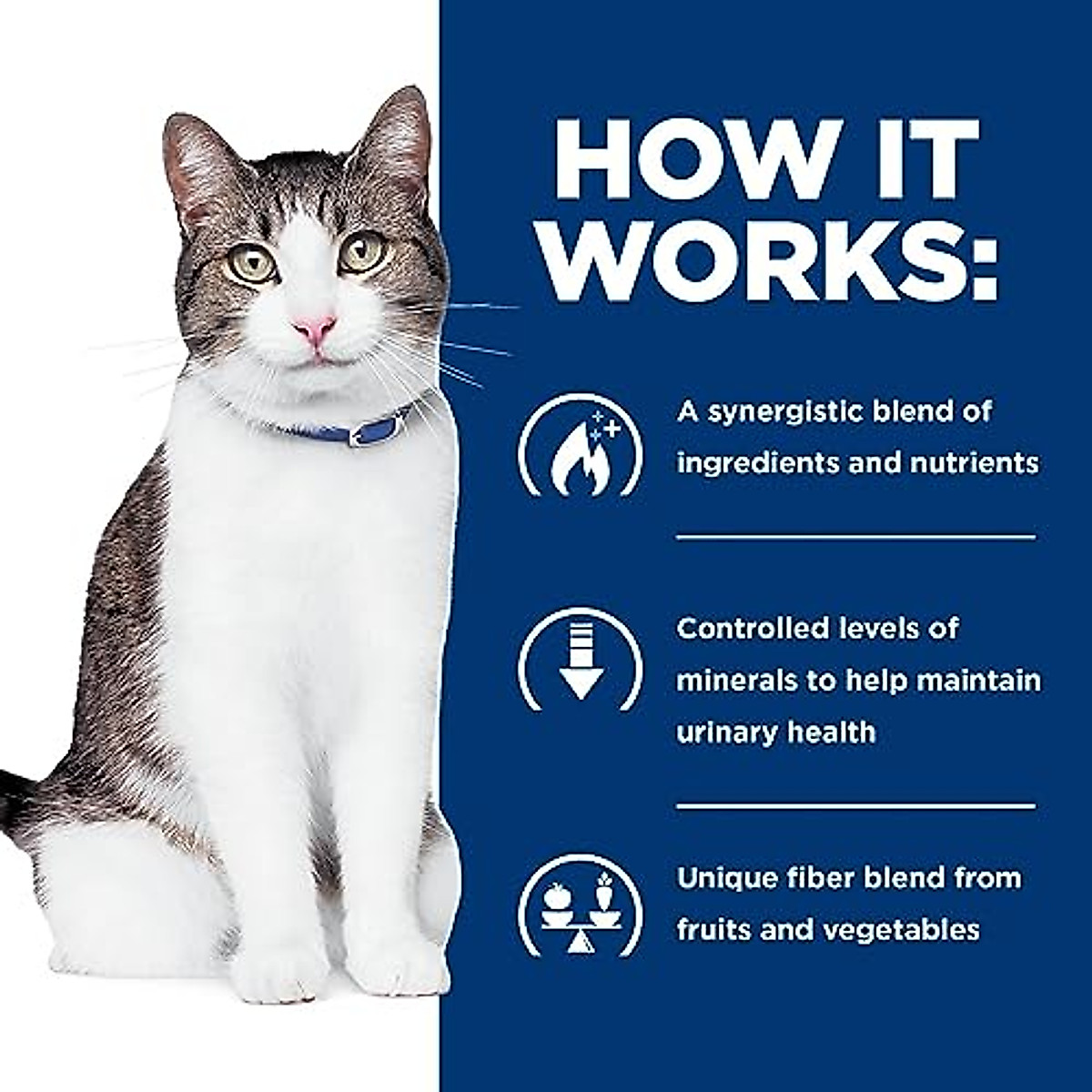 HOW IT WORKS:

A synergistic blend of ingredients and nutrients

Controlled levels of minerals to help maintain urinary health

Unique fiber blend from fruits and vegetables