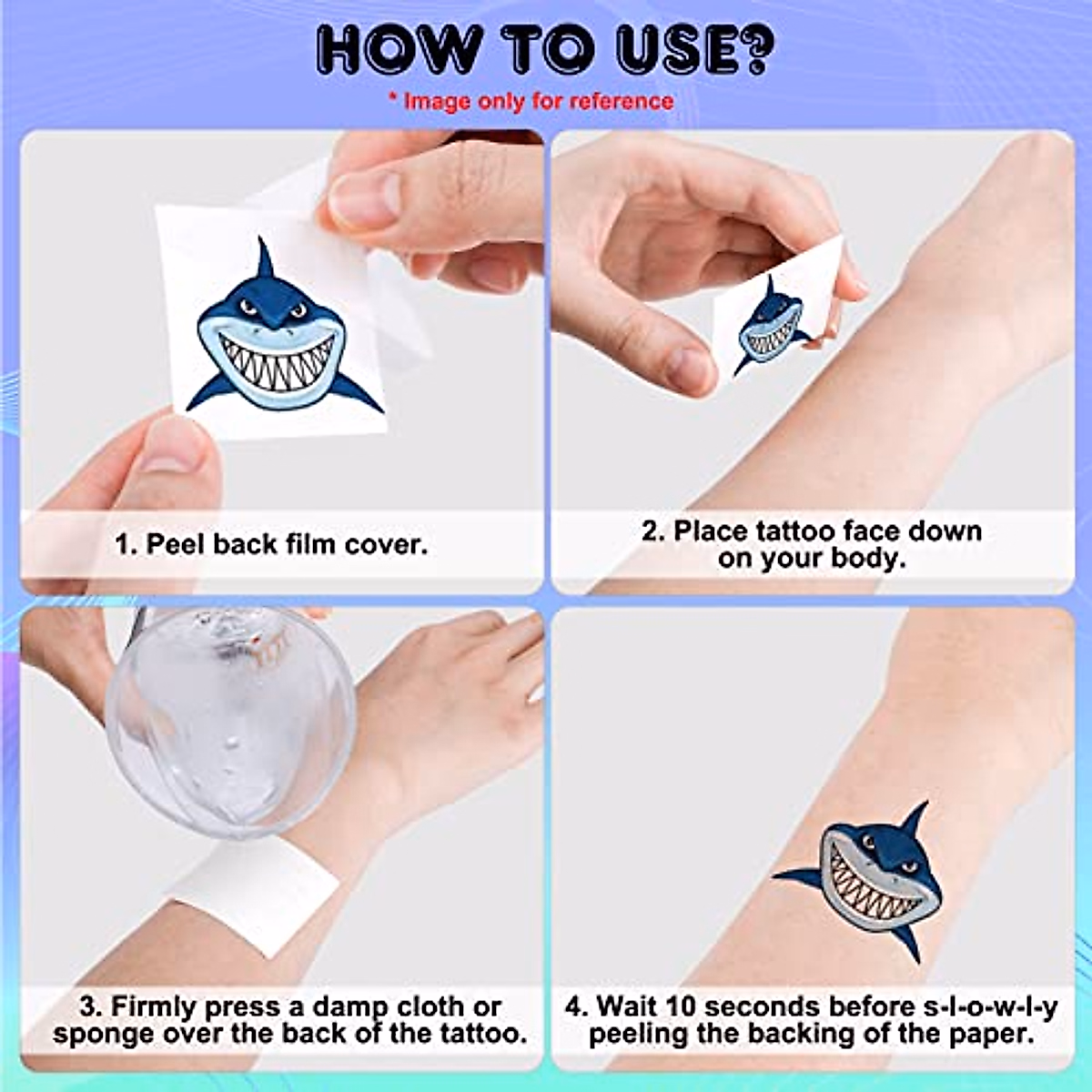 HOW TO USE?

* Image only for reference

1. Peel back film cover.

2. Place tattoo face down on your body.

3. Firmly press a damp cloth or sponge over the back of the tattoo.

4. Wait 10 seconds before s-l-o-w-l-y peeling the backing of the paper.