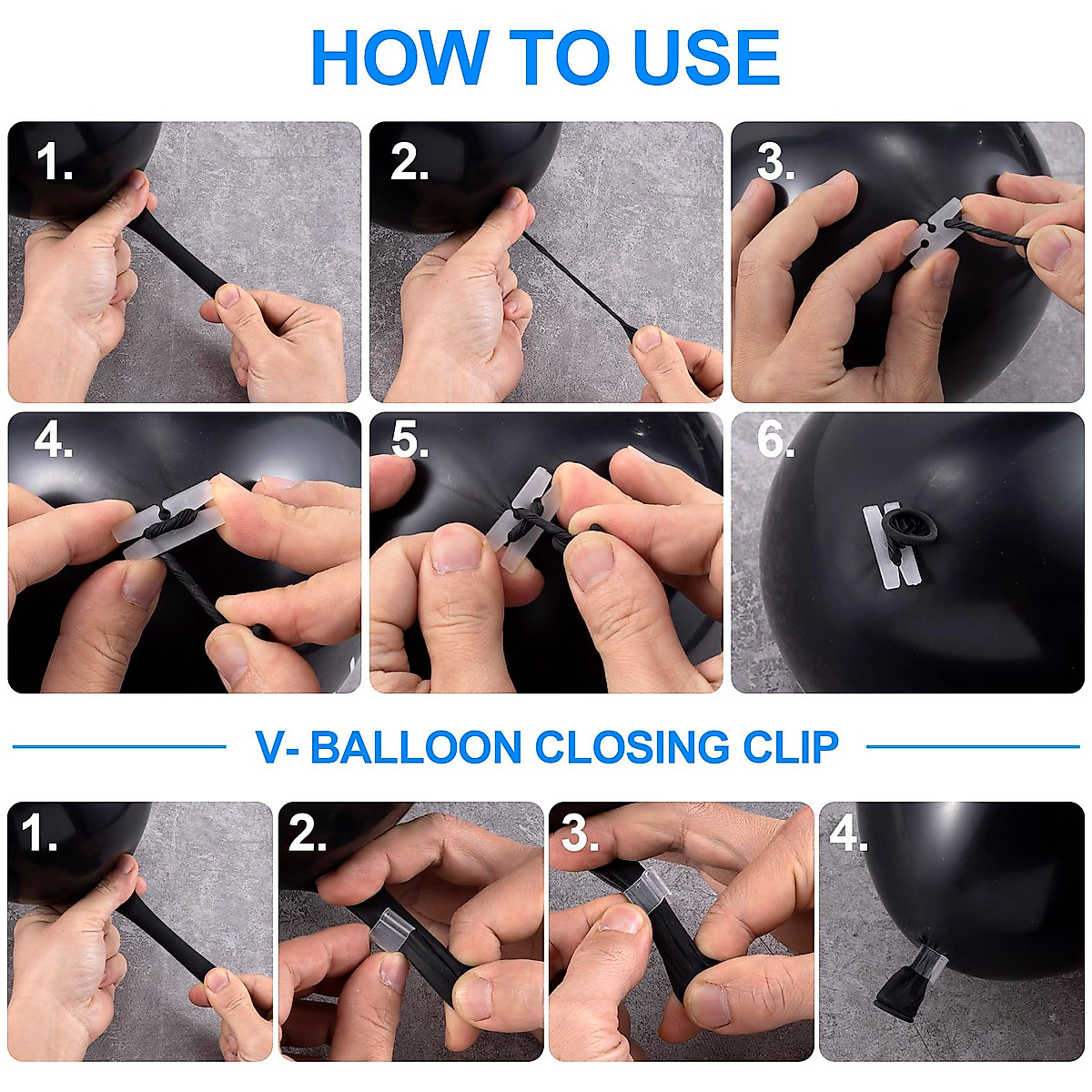 HOW TO USE

1.

2.

3.

4.

5.

6.

V- BALLOON CLOSING CLIP

1.

2.

3.

4.