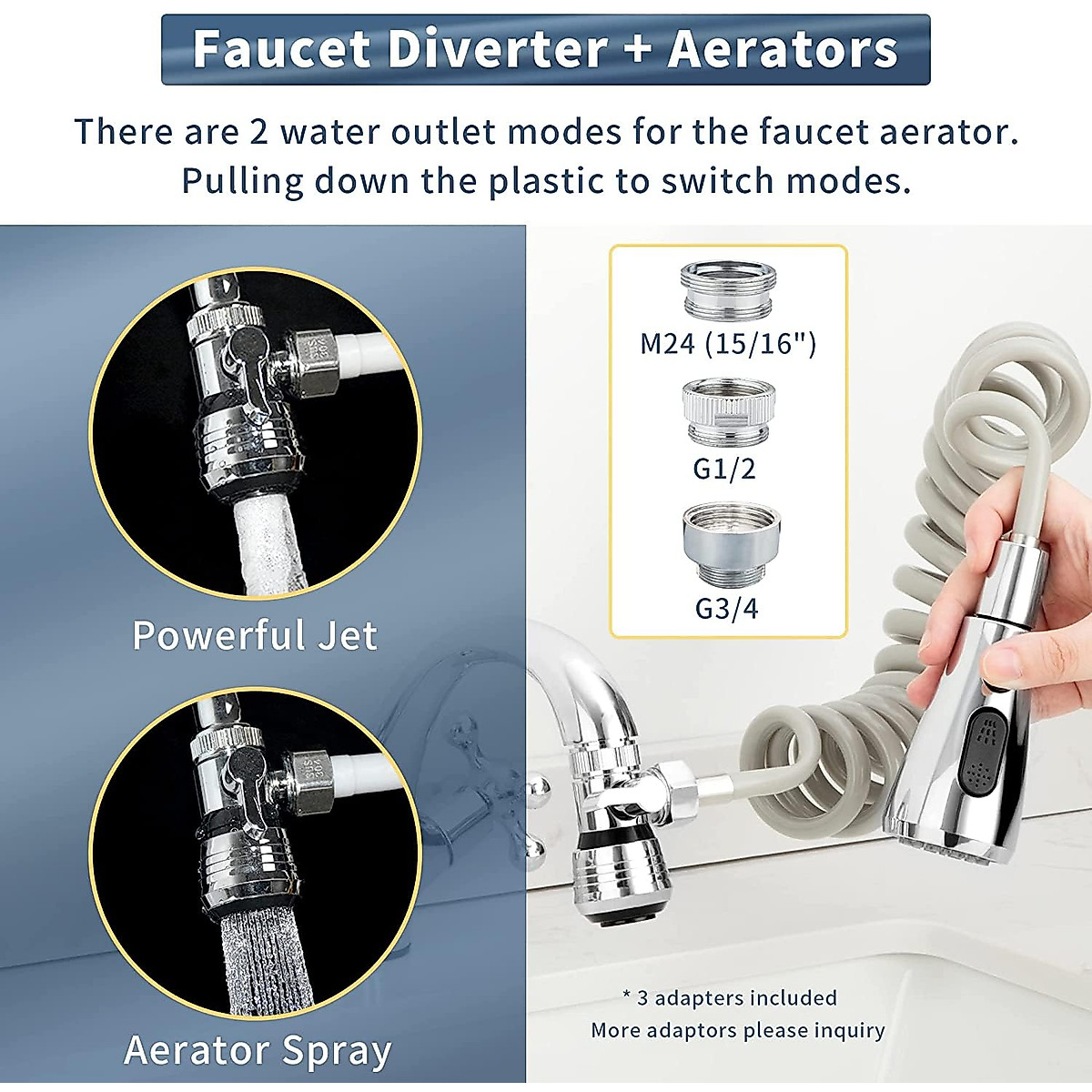 Faucet Diverter + Aerators

There are 2 water outlet modes for the faucet aerator. Pulling down the plastic to switch modes.

Powerful Jet

Aerator Spray

M24 (15/16")

G1/2

G3/4

* 3 adapters included
More adaptors please inquiry