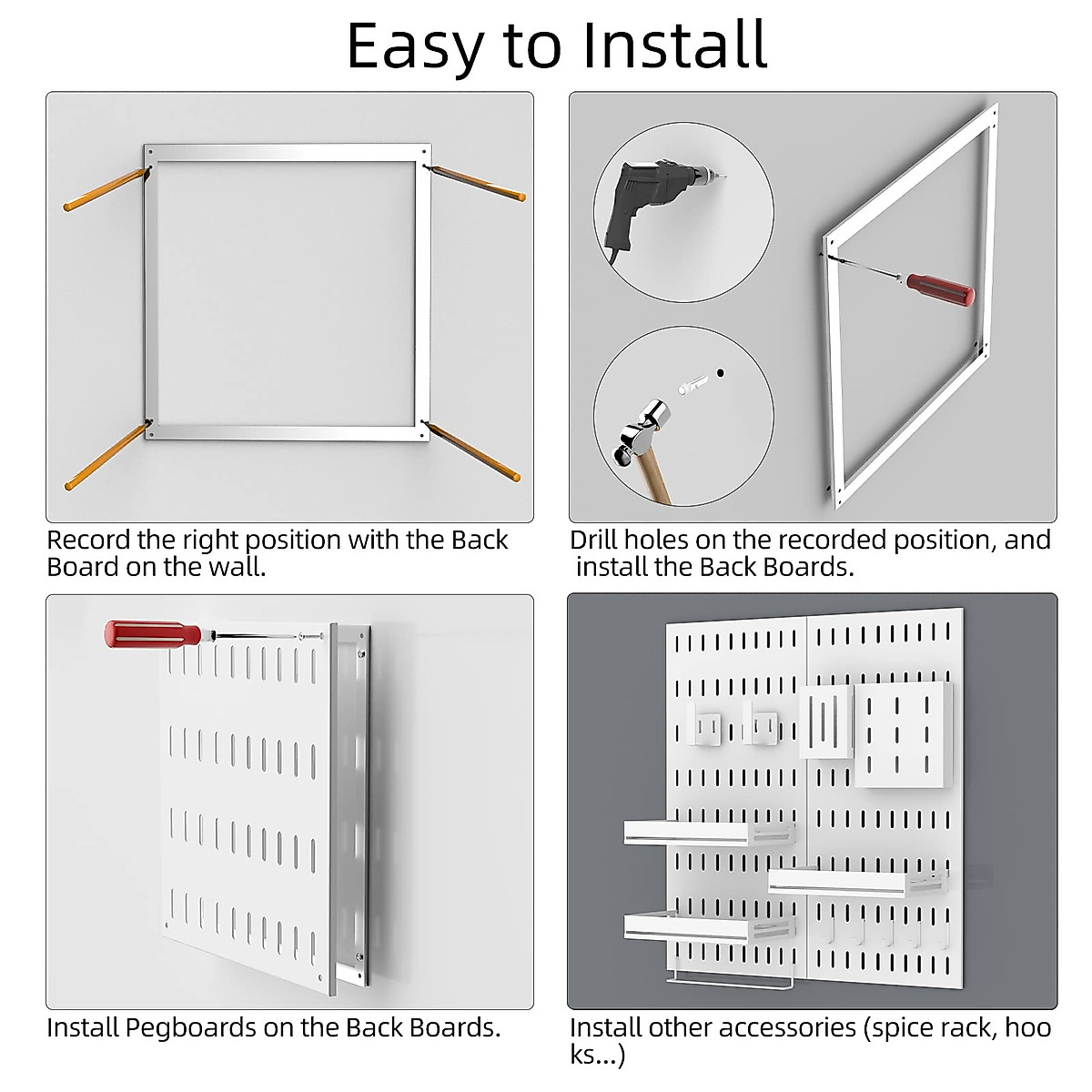 Easy to Install

Record the right position with the Back Board on the wall.

Drill holes on the recorded position, and install the Back Boards.

Install Pegboards on the Back Boards.

Install other accessories (spice rack, hoo ks...)