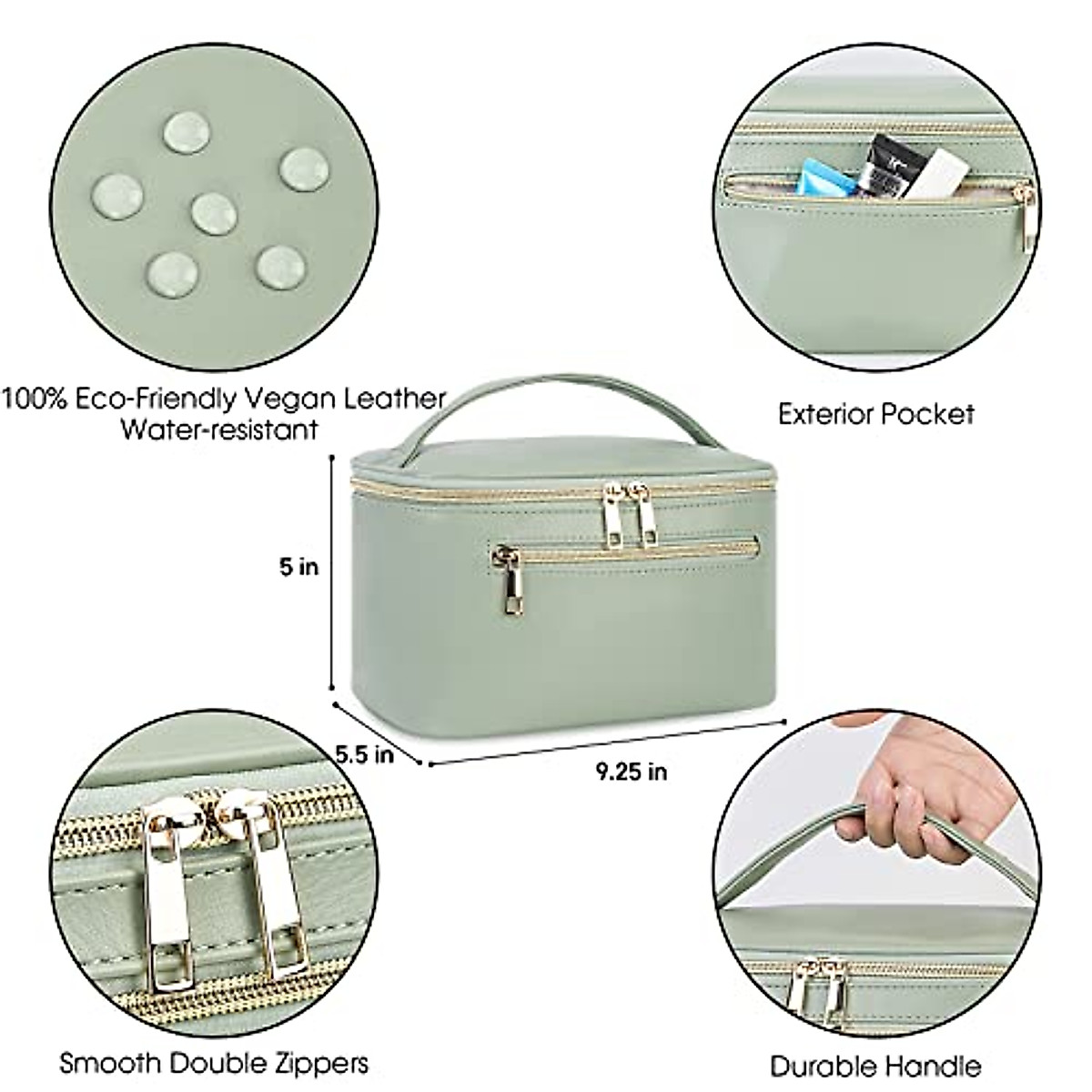 100% Eco-Friendly Vegan Leather
Water-resistant

Exterior Pocket

5 in

5.5 in

9.25 in

Smooth Double Zippers

Durable Handle