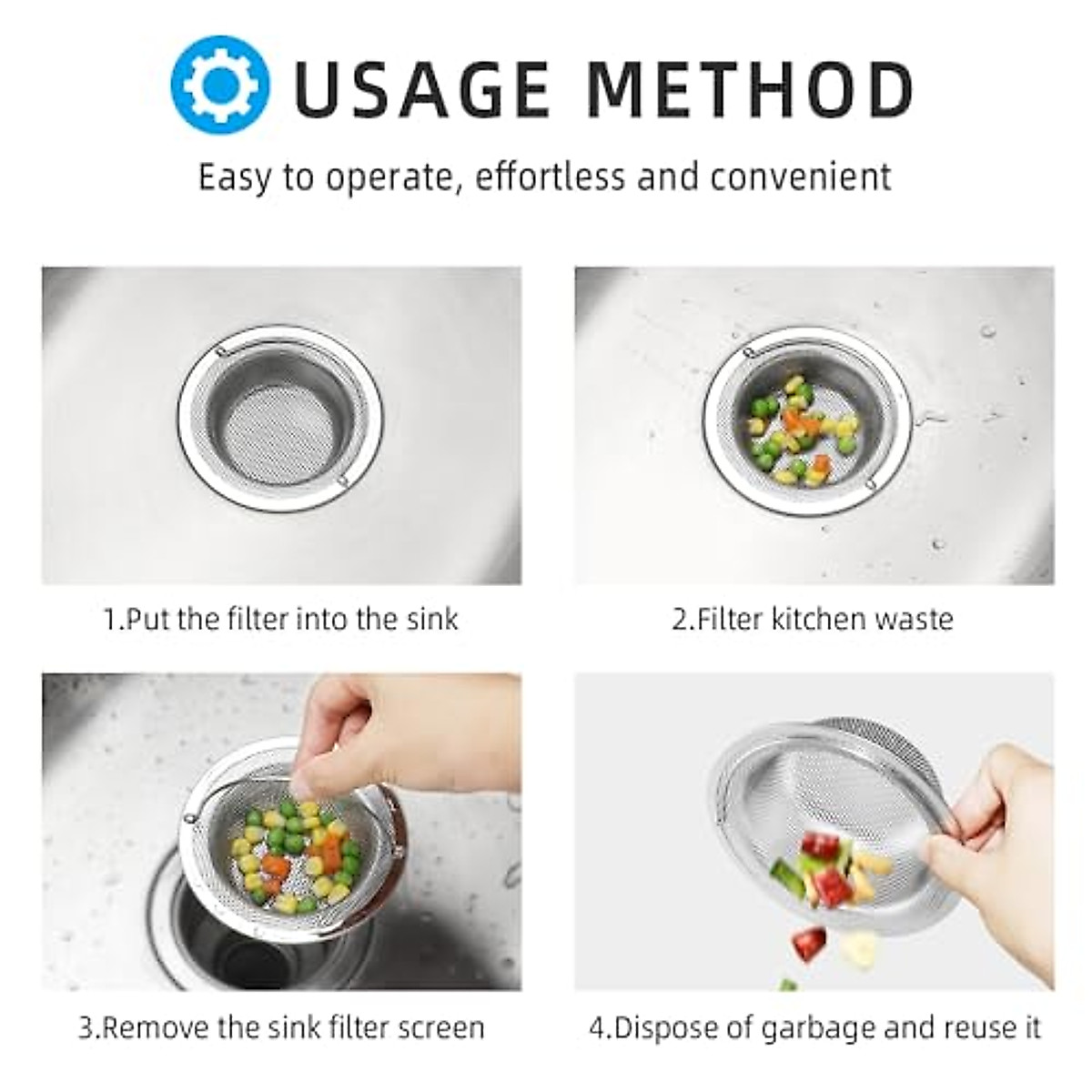 USAGE METHOD

Easy to operate, effortless and convenient

1.Put the filter into the sink

2.Filter kitchen waste

3.Remove the sink filter screen

4.Dispose of garbage and reuse it