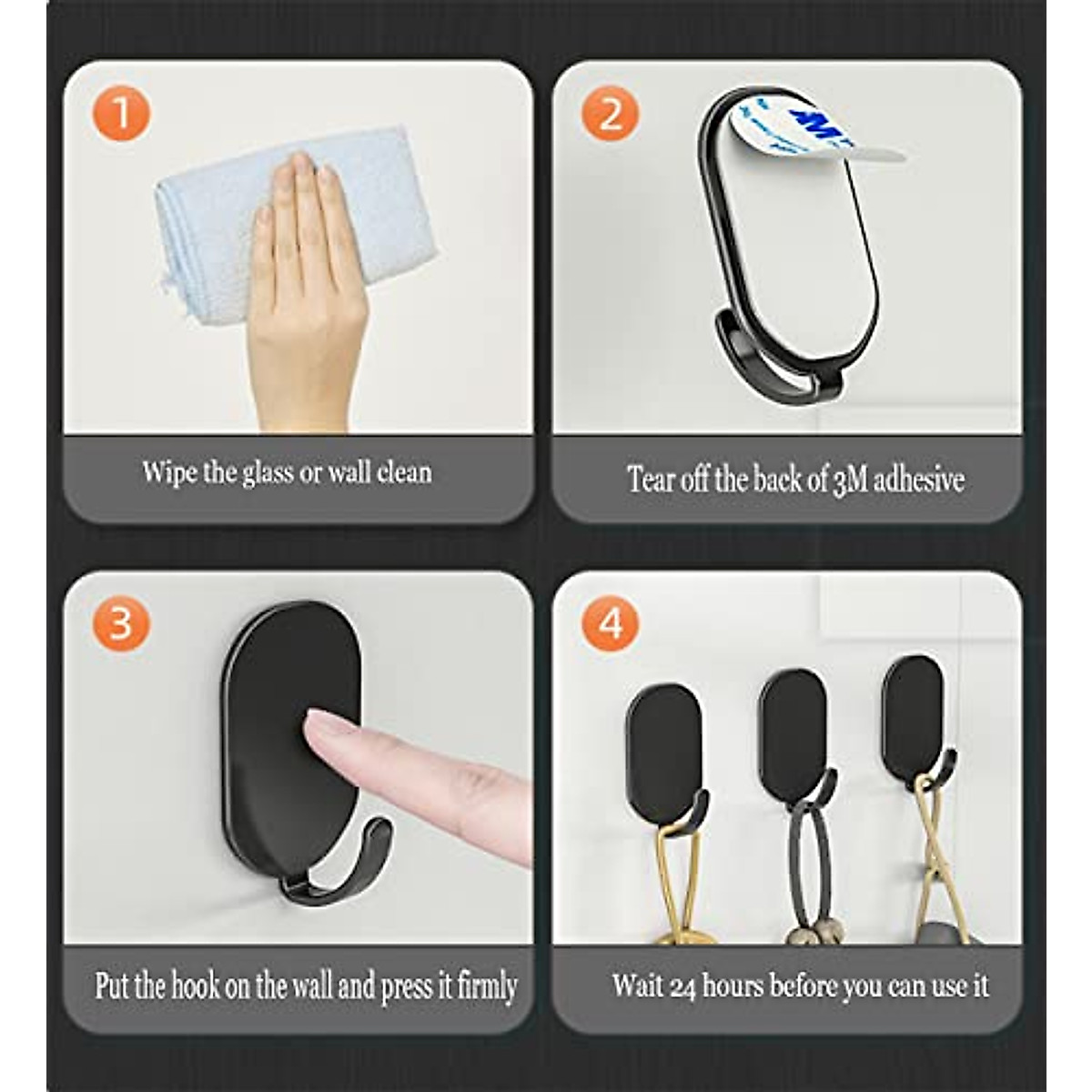 1

Wipe the glass or wall clean

2

3M

Tear off the back of 3M adhesive

3

Put the hook on the wall and press it firmly

4

Wait 24 hours before you can use it