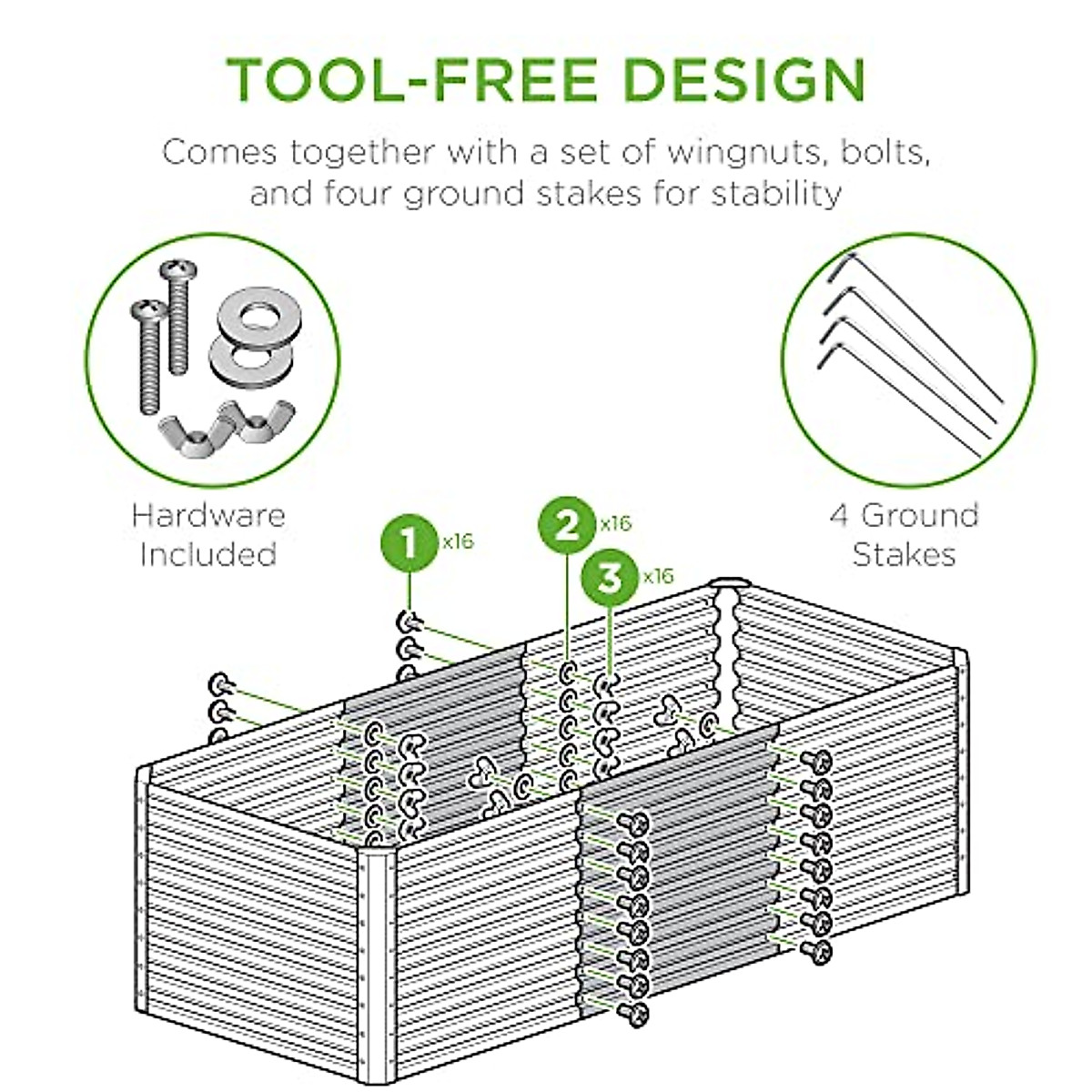 TOOL-FREE DESIGN

Comes together with a set of wingnuts, bolts, and four ground stakes for stability

Hardware Included

4 Ground Stakes

1 x16

2 x16

3 x16