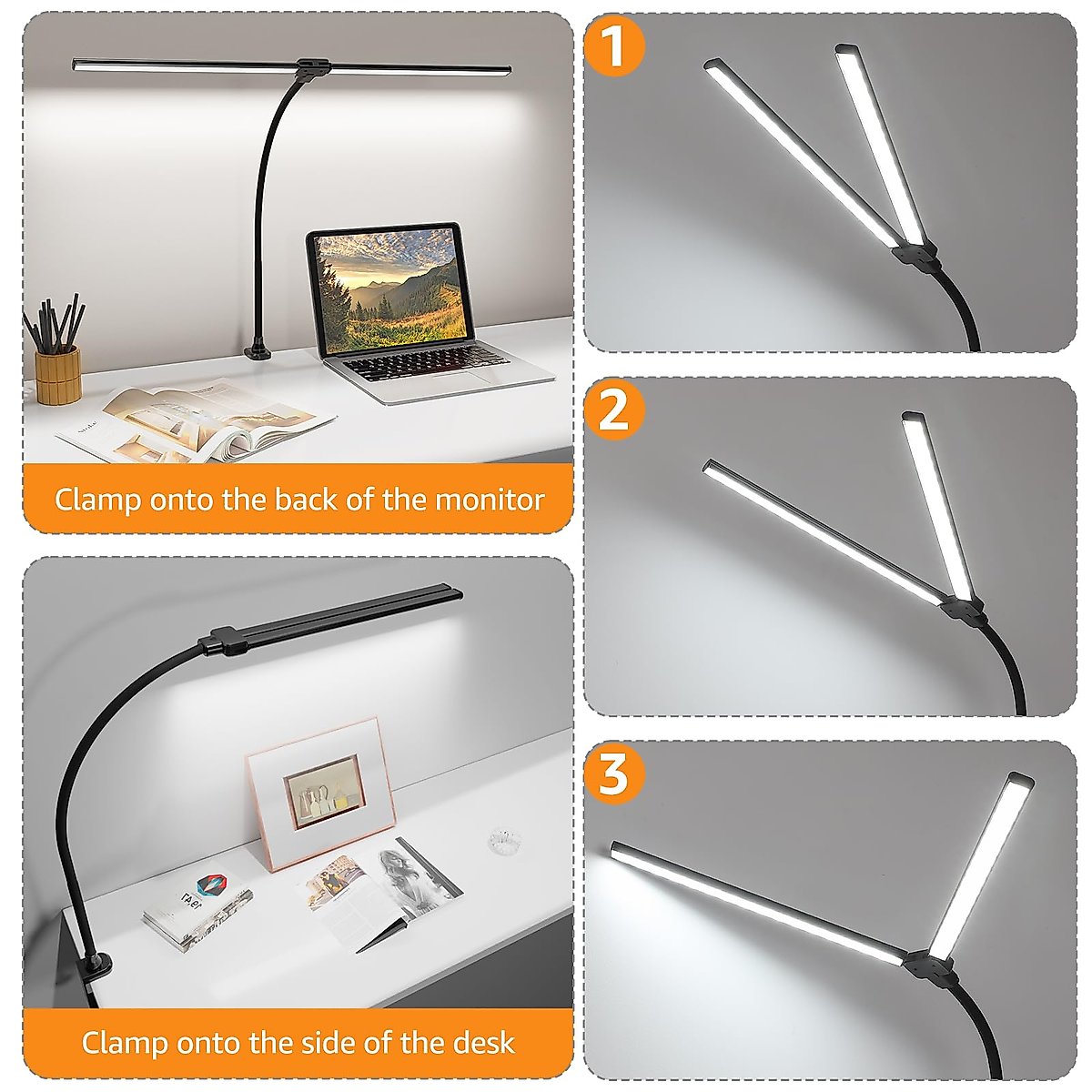 Clamp onto the back of the monitor

Clamp onto the side of the desk

1

2

3