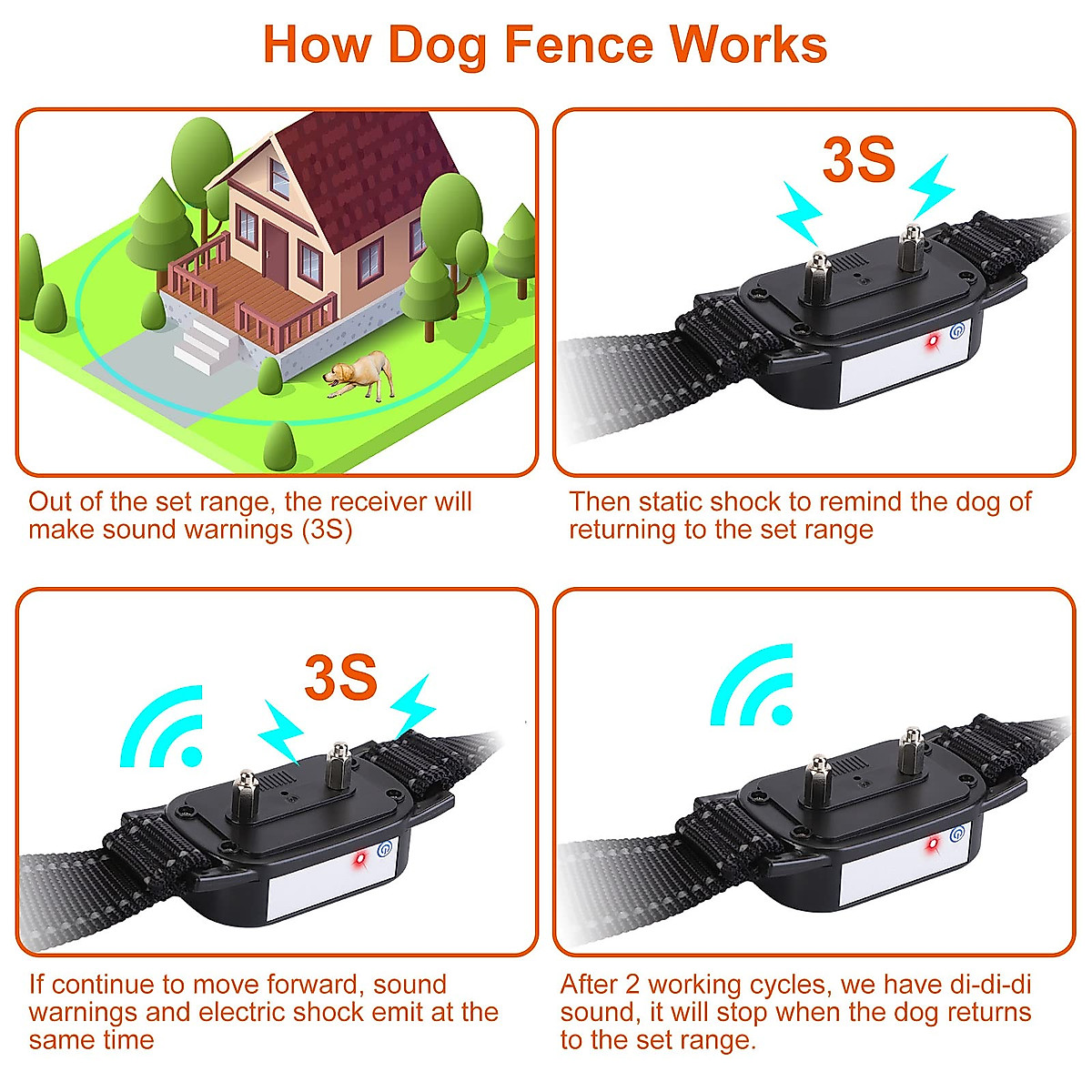 How Dog Fence Works

Out of the set range, the receiver will make sound warnings (3S)

3S

Then static shock to remind the dog of returning to the set range

3S

If continue to move forward, sound warnings and electric shock emit at the same time

After 2 working cycles, we have di-di-di sound, it will stop when the dog returns to the set range.