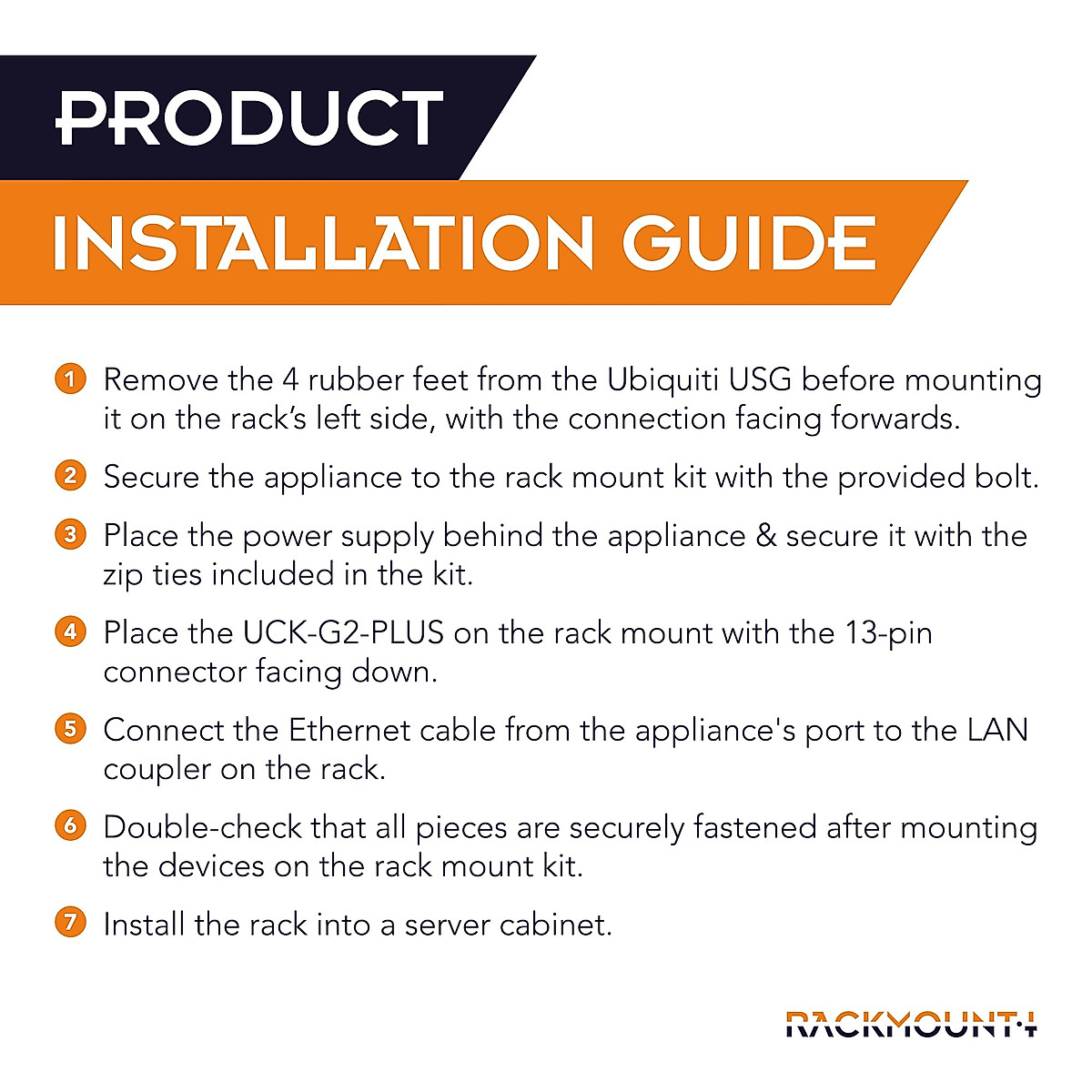 PRODUCT

INSTALLATION GUIDE

1 Remove the 4 rubber feet from the Ubiquiti USG before mounting it on the rack's left side, with the connection facing forwards.

2 Secure the appliance to the rack mount kit with the provided bolt.

3 Place the power supply behind the appliance & secure it with the zip ties included in the kit.

4 Place the UCK-G2-PLUS on the rack mount with the 13-pin connector facing down.

5 Connect the Ethernet cable from the appliance's port to the LAN coupler on the rack.

6 Double-check that all pieces are securely fastened after mounting the devices on the rack mount kit.

7 Install the rack into a server cabinet.

RACKMOUNT.IT