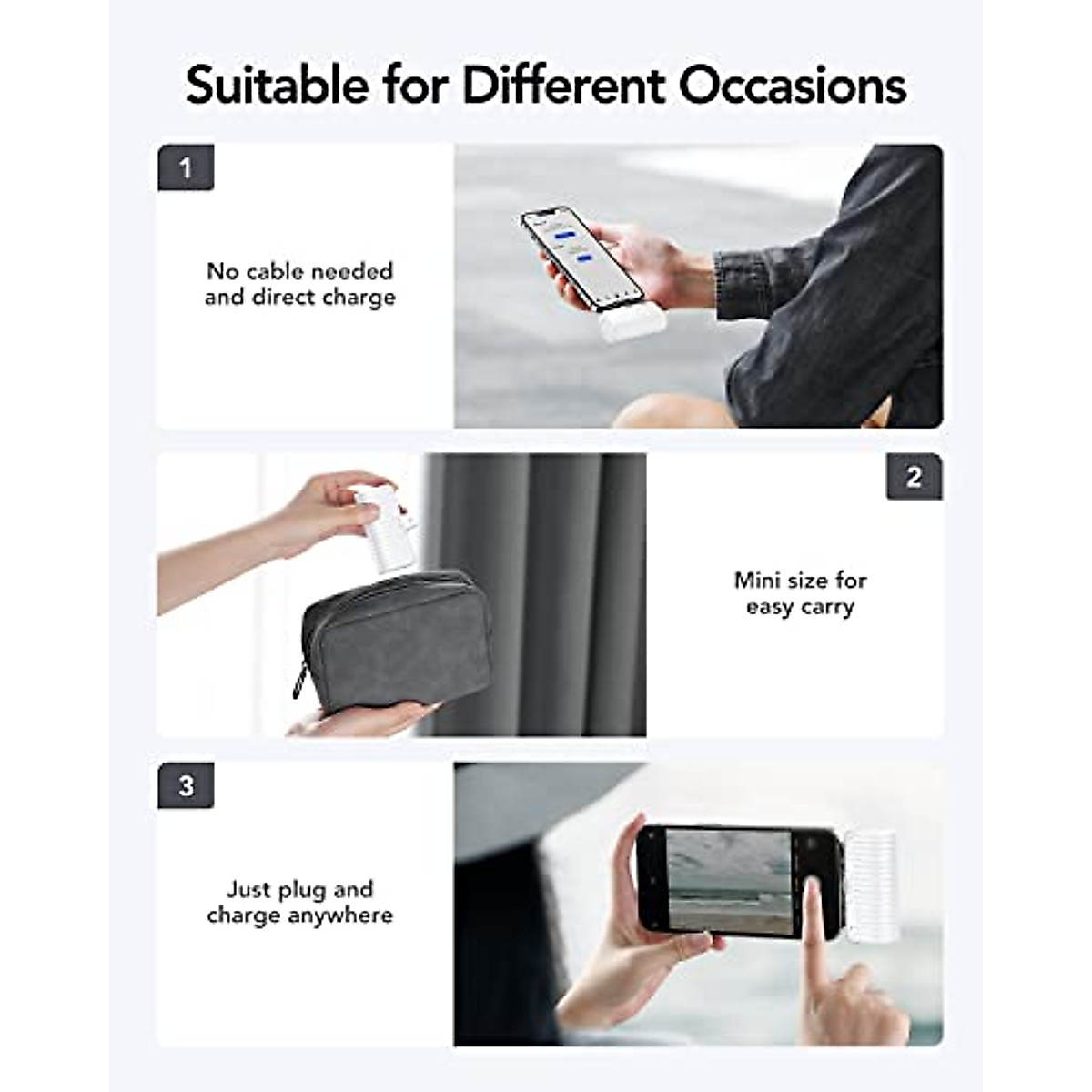 Suitable for Different Occasions

1

No cable needed and direct charge

2

Mini size for easy carry

3

Just plug and charge anywhere