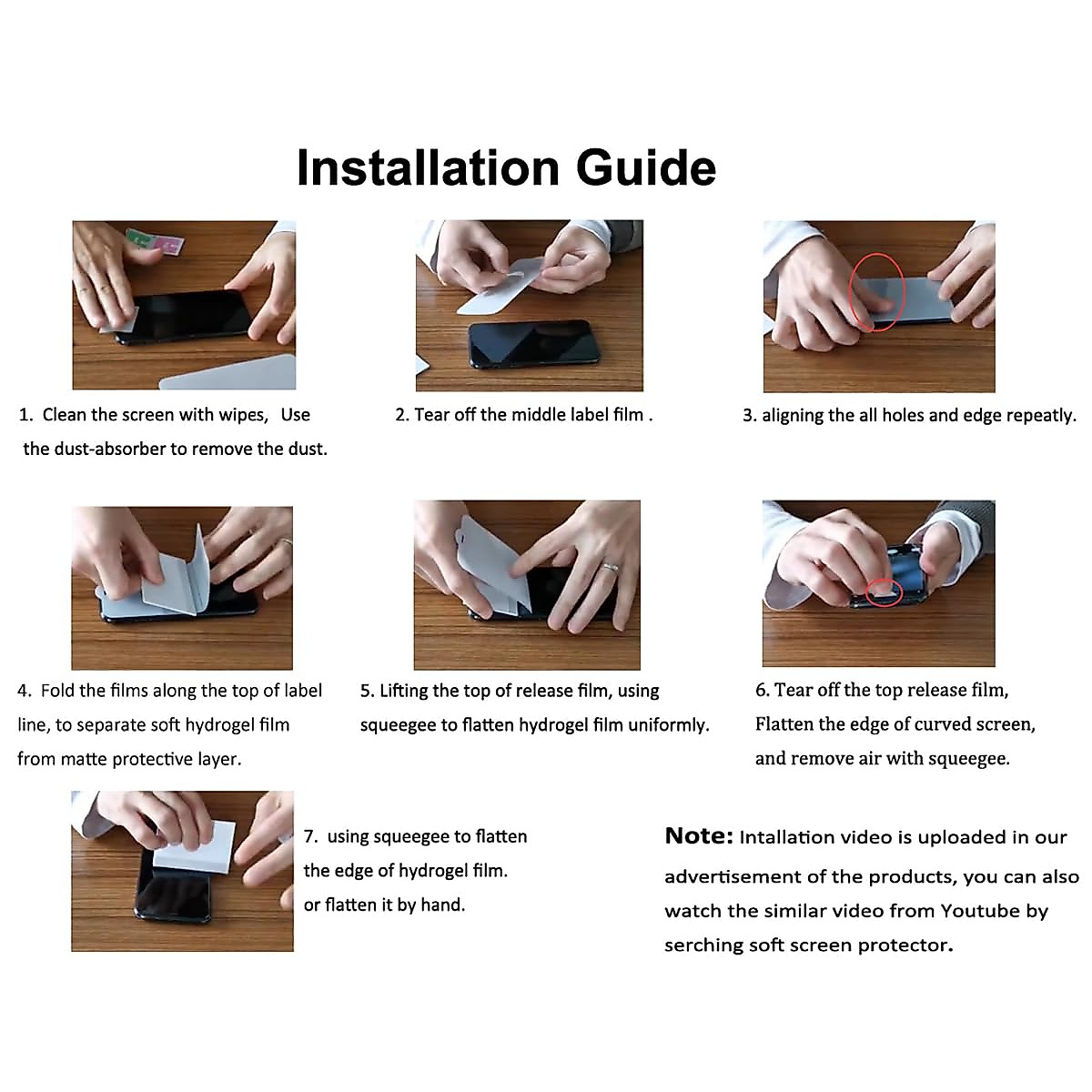 Installation Guide

1. Clean the screen with wipes, Use the dust-absorber to remove the dust.

2. Tear off the middle label film .

3. aligning the all holes and edge repeatly.

4. Fold the films along the top of label line, to separate soft hydrogel film from matte protective layer.

5. Lifting the top of release film, using squeegee to flatten hydrogel film uniformly.

6. Tear off the top release film, Flatten the edge of curved screen, and remove air with squeegee.

7. using squeegee to flatten the edge of hydrogel film. or flatten it by hand.

Note: Intallation video is uploaded in our advertisement of the products, you can also watch the similar video from Youtube by serching soft screen protector.