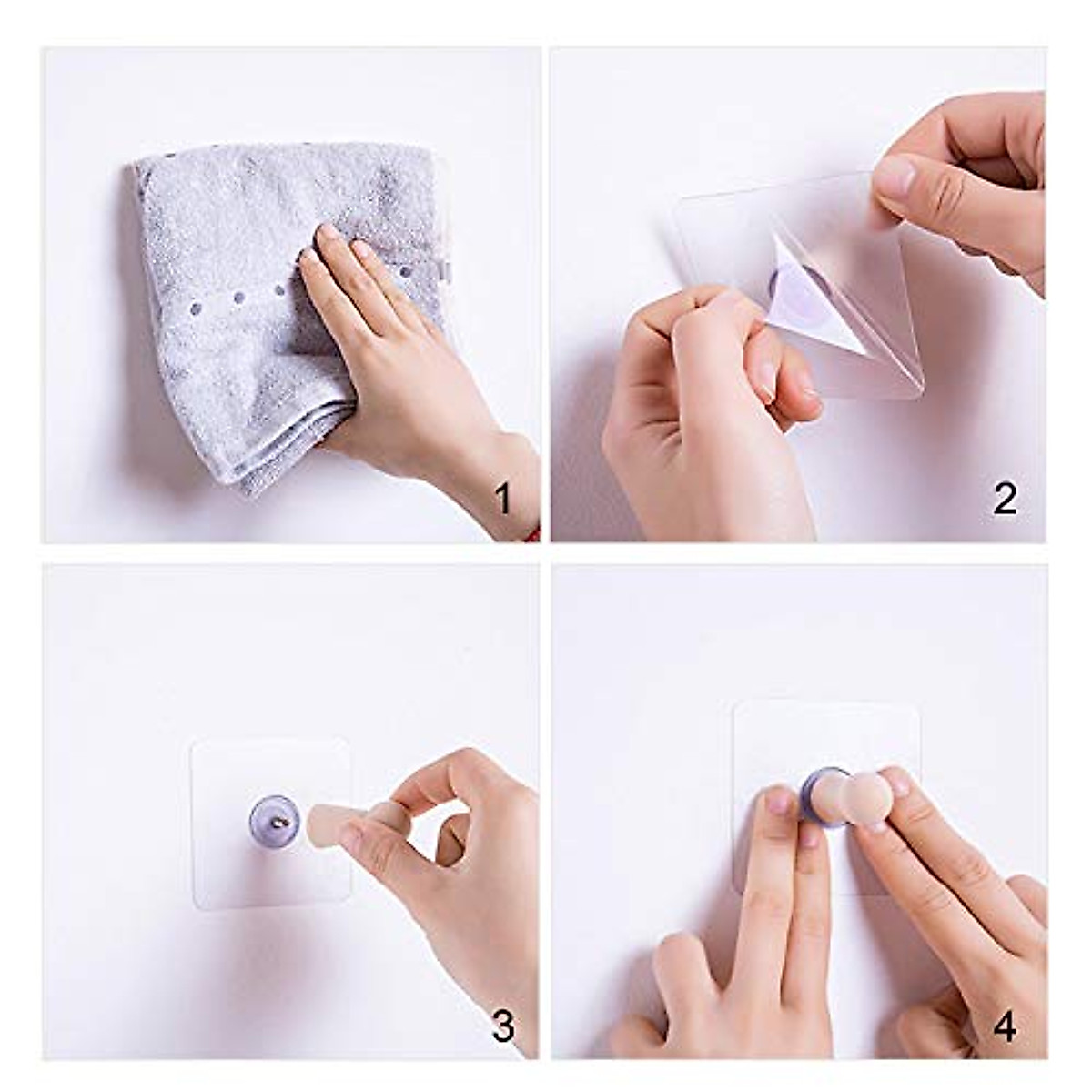 1

2

3

4