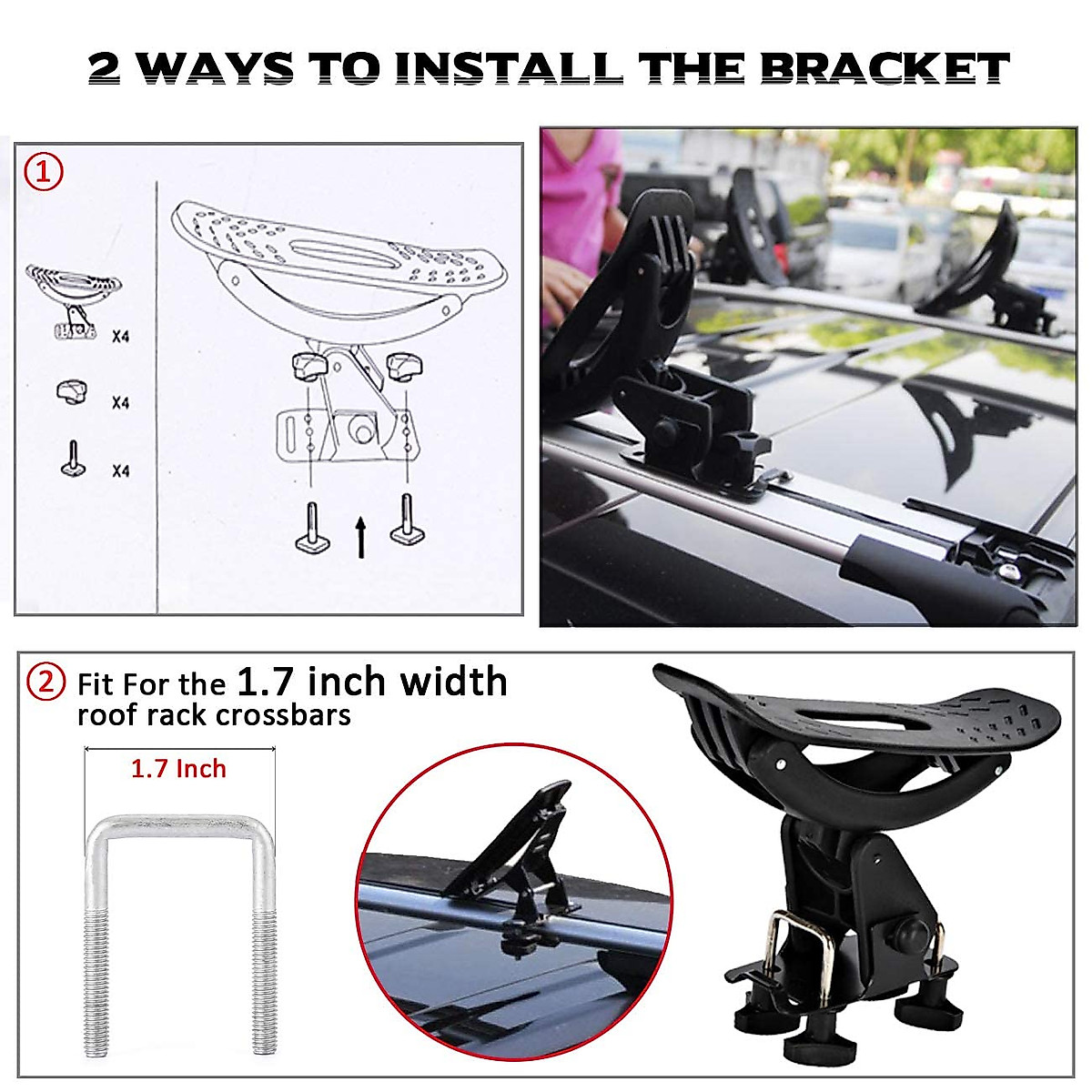 2 WAYS TO INSTALL THE BRACKET

①

X4

X4

X4

② Fit For the 1.7 inch width roof rack crossbars

1.7 Inch