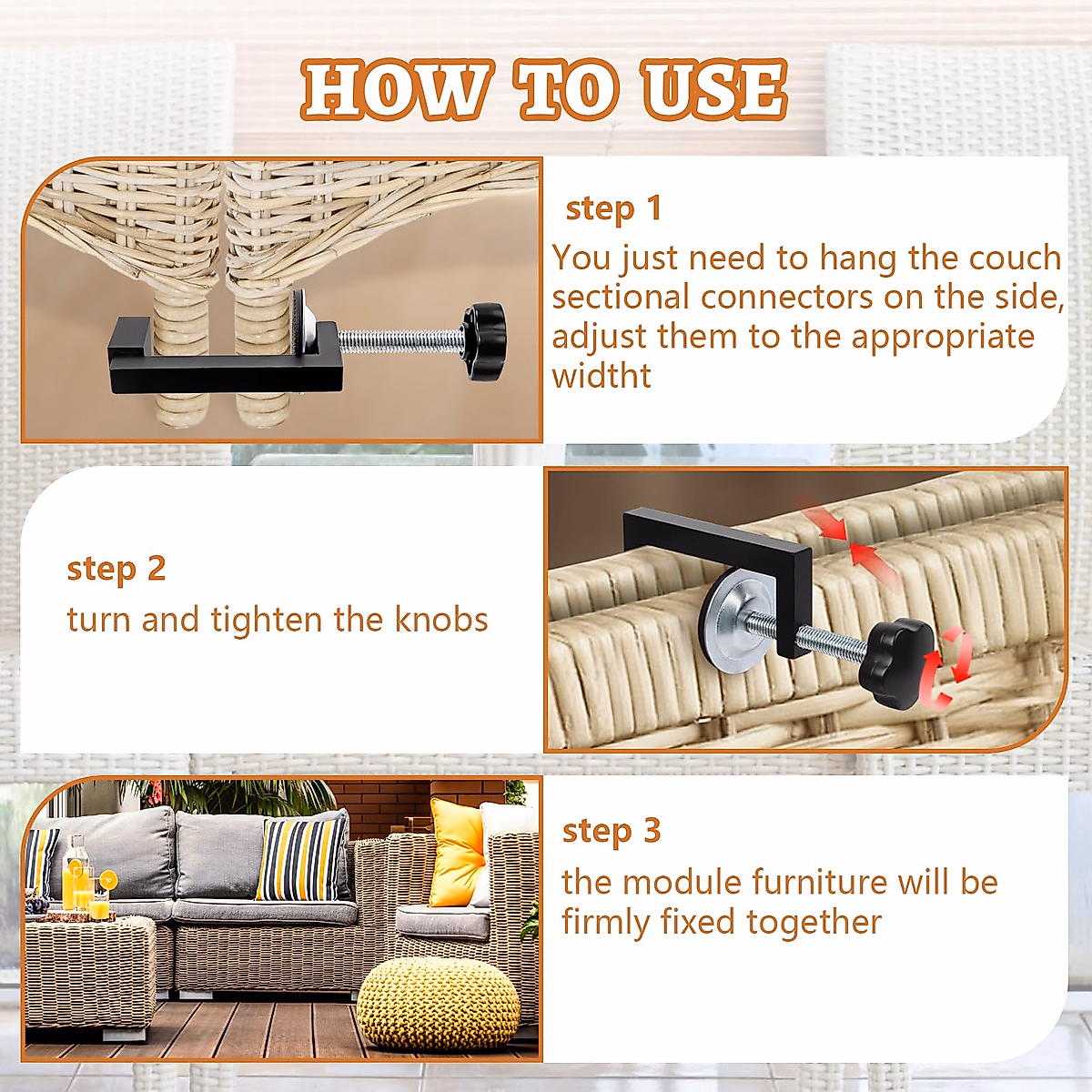 HOW TO USE

step 1
You just need to hang the couch sectional connectors on the side, adjust them to the appropriate widtht

step 2
turn and tighten the knobs

step 3
the module furniture will be firmly fixed together