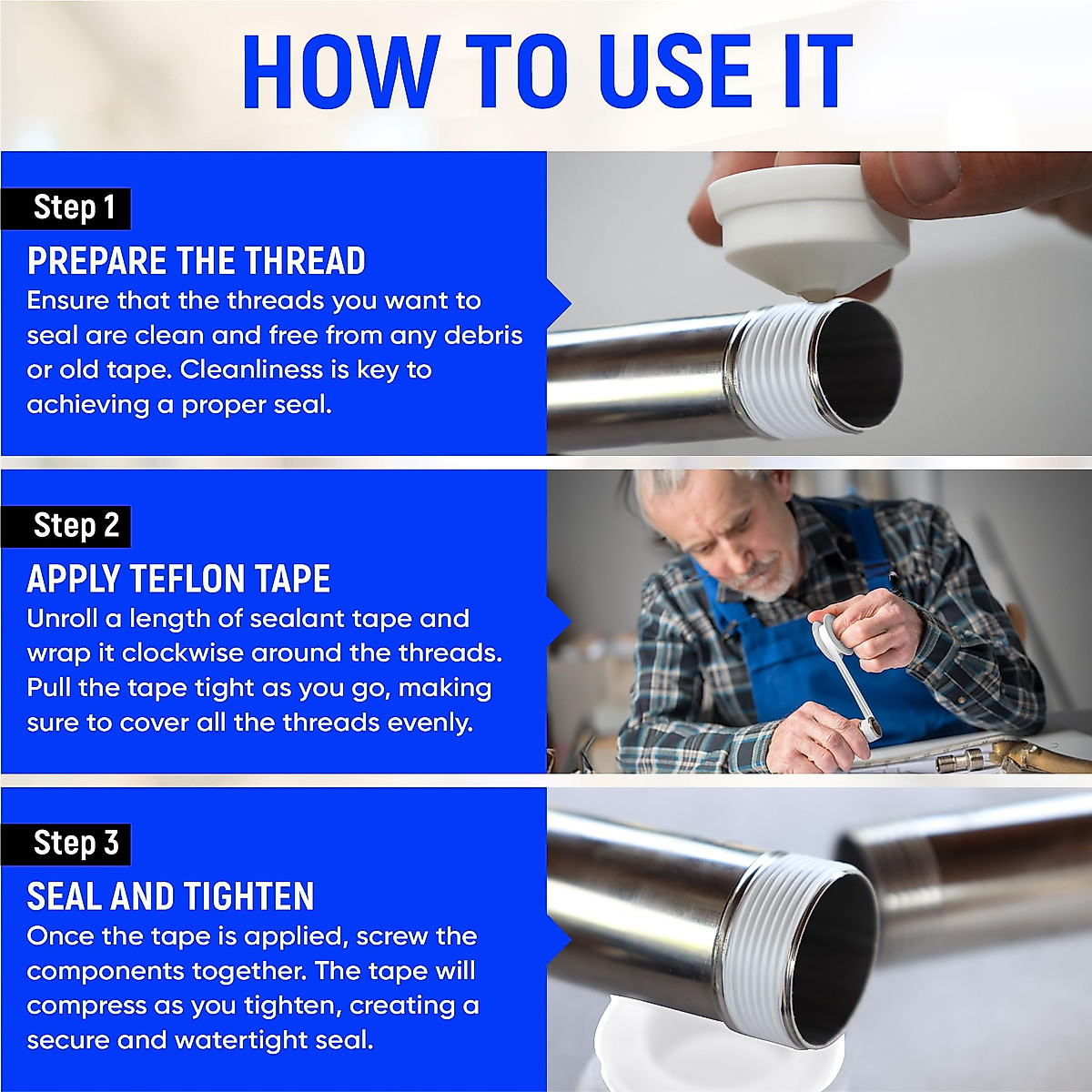 HOW TO USE IT

Step 1

PREPARE THE THREAD

Ensure that the threads you want to seal are clean and free from any debris or old tape. Cleanliness is key to achieving a proper seal.

Step 2

APPLY TEFLON TAPE

Unroll a length of sealant tape and wrap it clockwise around the threads. Pull the tape tight as you go, making sure to cover all the threads evenly.

Step 3

SEAL AND TIGHTEN

Once the tape is applied, screw the components together. The tape will compress as you tighten, creating a secure and watertight seal.